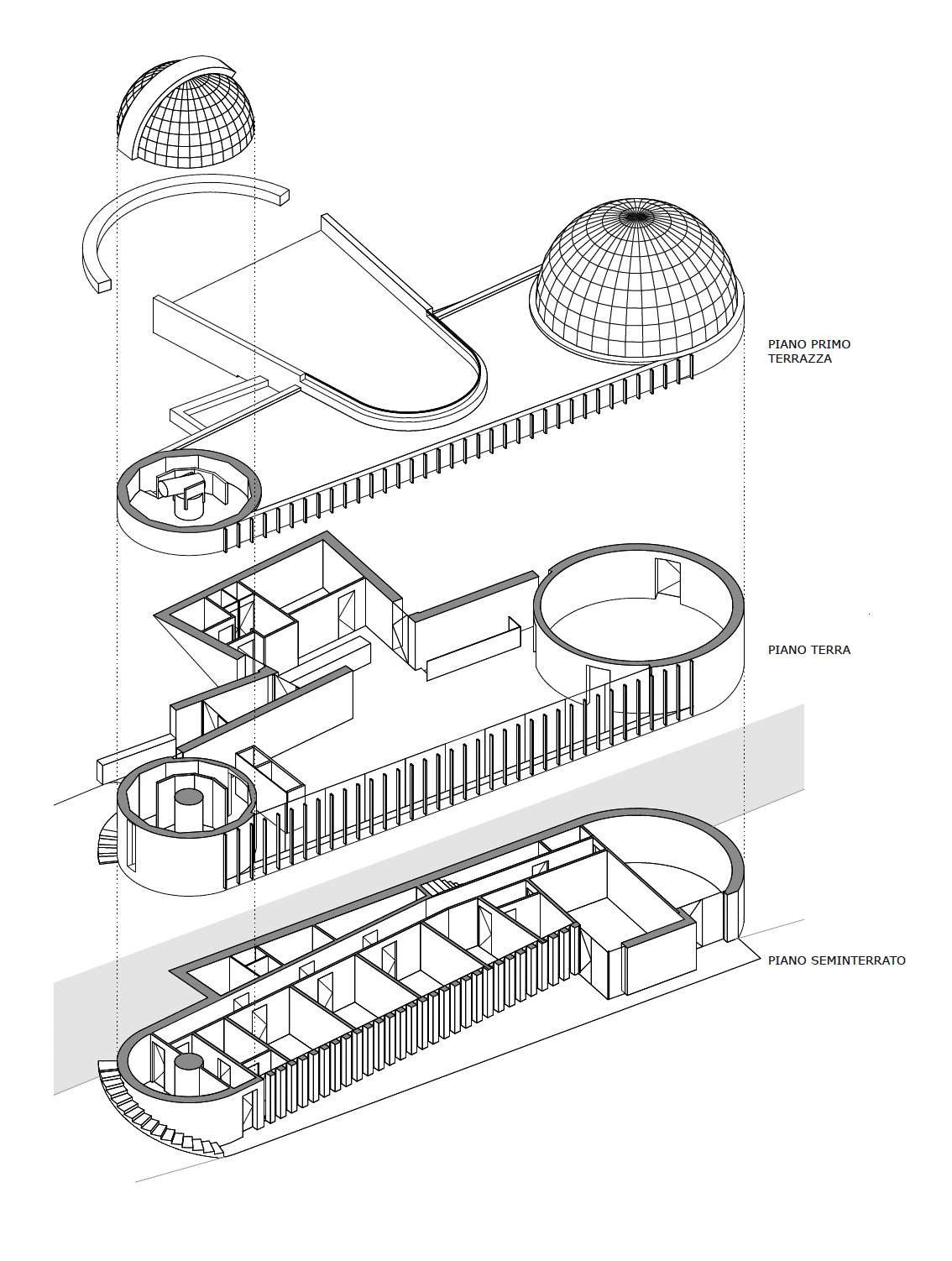 PIANO PRIMO
TERRAZZA

PIANO TERRA

PIANO SEMINTERRATO