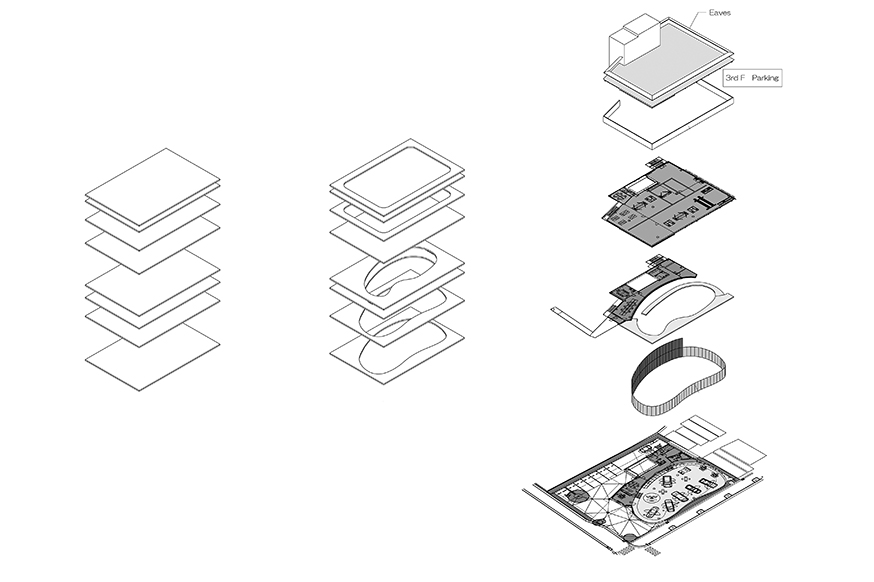 Eaves

3rd F Parking