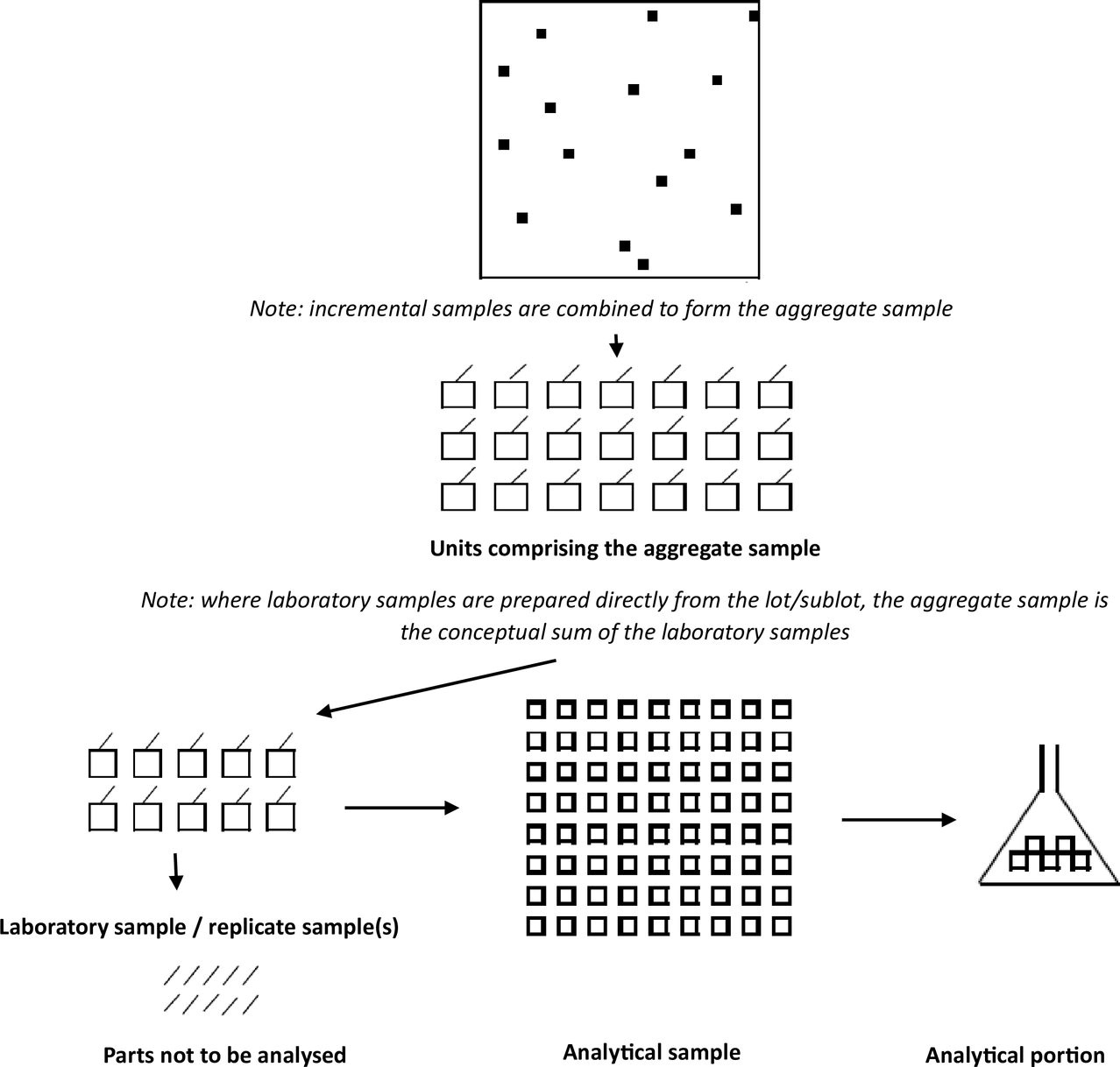 Note: incremental samples are combined to form the aggregate sample

Units comprising the aggregate sample

Note: where laboratory samples are prepared directly from the lot/sublot, the aggregate sample is the conceptual sum of the laboratory samples

Laboratory sample / replicate sample(s)

Parts not to be analysed

Analytical sample

Analytical portion