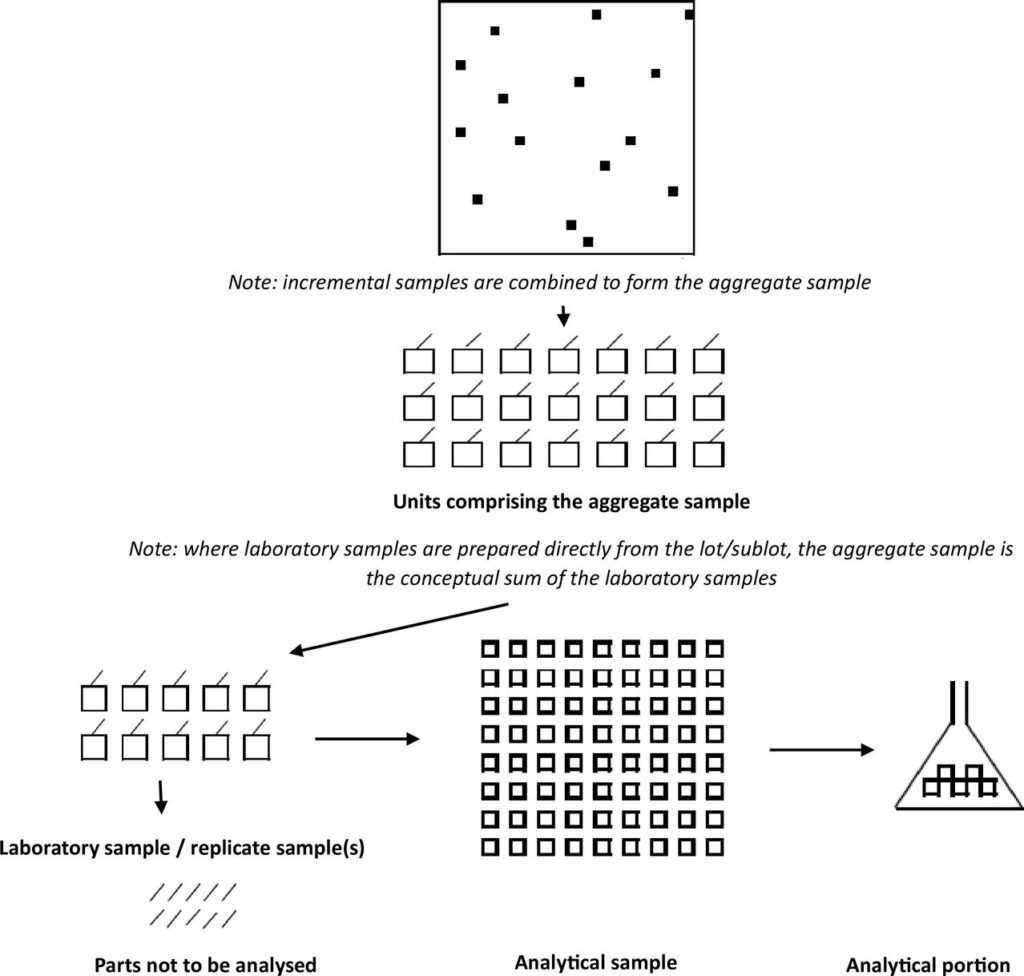 Note: incremental samples are combined to form the aggregate sample

Units comprising the aggregate sample

Note: where laboratory samples are prepared directly from the lot/sublot, the aggregate sample is the conceptual sum of the laboratory samples

Laboratory sample / replicate sample(s)

Parts not to be analysed

Analytical sample

Analytical portion