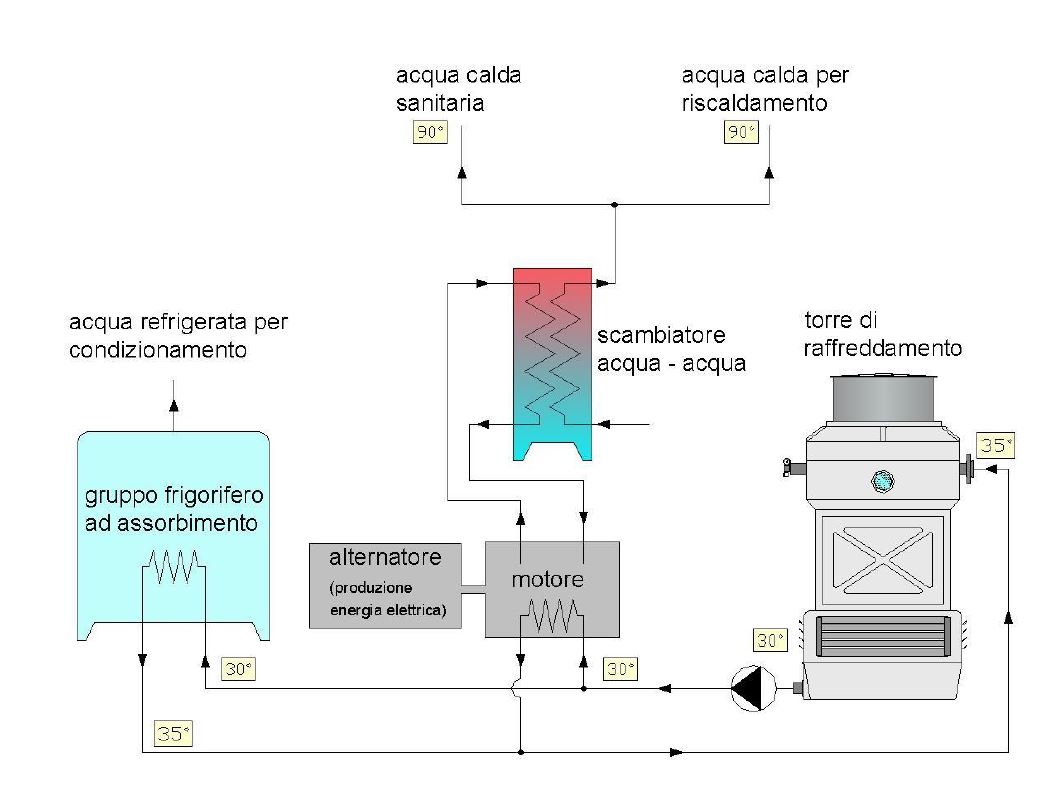 acqua calda sanitaria

90°

acqua calda per riscaldamento

90°

acqua refrigerata per condizionamento

scambiatore acqua - acqua

torre di raffreddamento

35°

gruppo frigorifero ad assorbimento

alternatore
(produzione energia elettrica)

motore

30°

30°

30°

35°