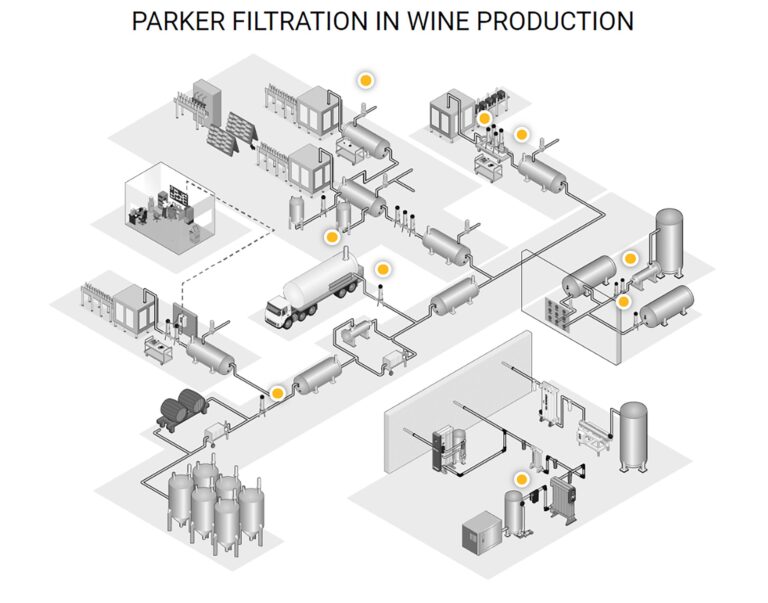 PARKER FILTRATION IN WINE PRODUCTION