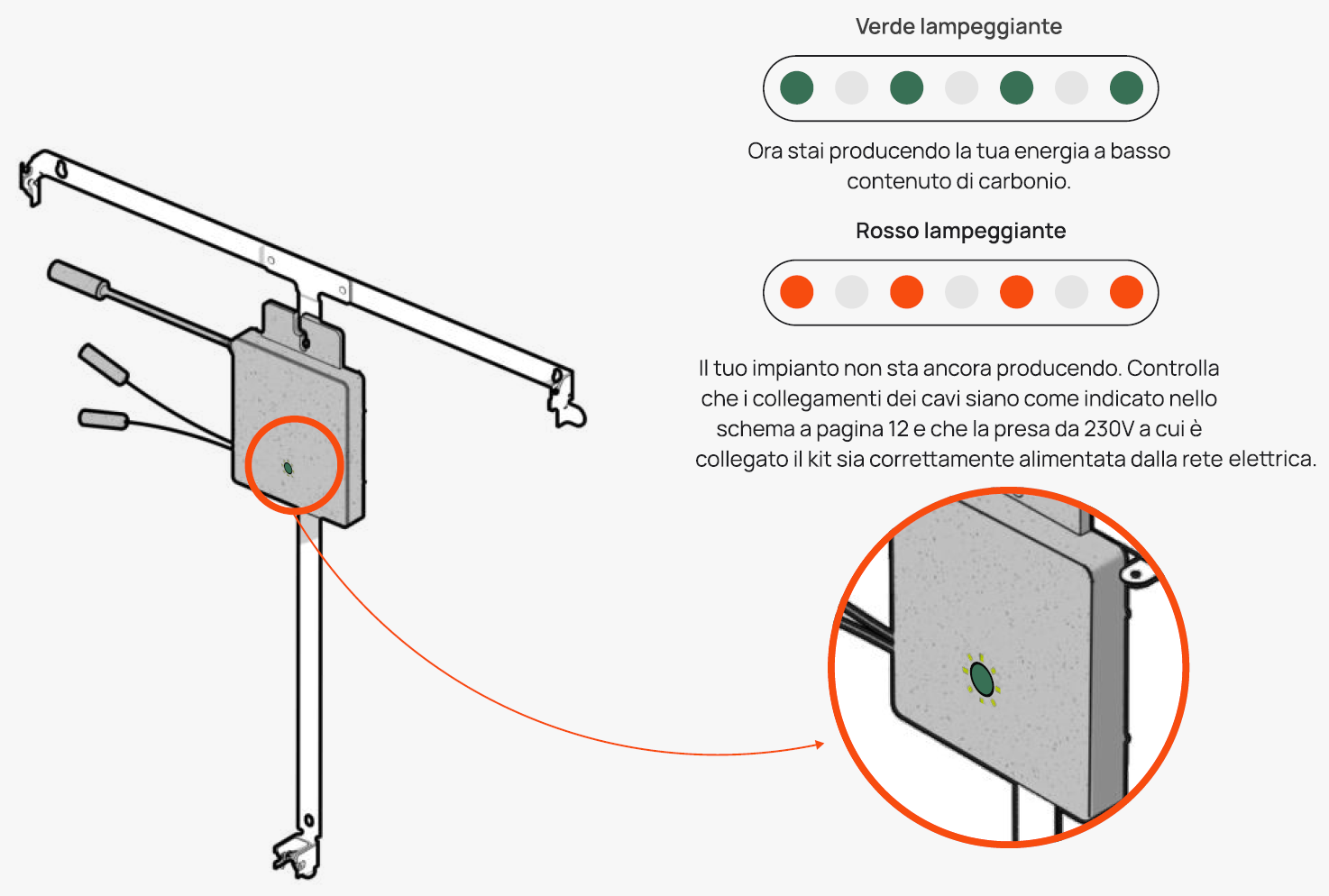 Verde lampeggiante

Ora stai producendo la tua energia a basso contenuto di carbonio.

Rosso lampeggiante

Il tuo impianto non sta ancora producendo. Controlla che i collegamenti dei cavi siano come indicato nello schema a pagina 12 e che la presa da 230V a cui è collegato il kit sia correttamente alimentata dalla rete elettrica.