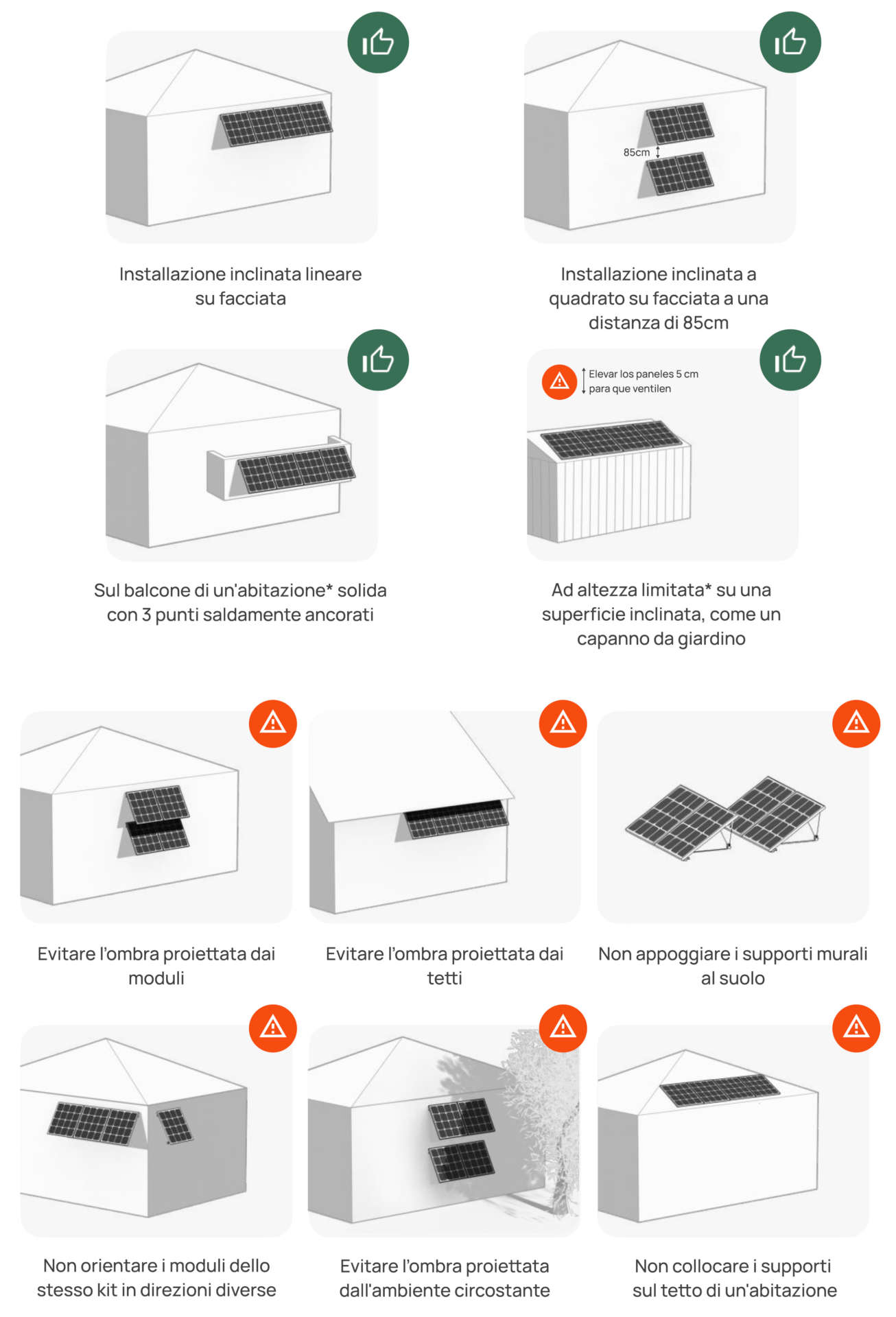 Installazione inclinata lineare su facciata

85cm

Installazione inclinata a quadrato su facciata a una distanza di 85cm

Sul balcone di un'abitazione* solida con 3 punti saldamente ancorati

Elevar los paneles 5 cm para que ventilen

Ad altezza limitata* su una superficie inclinata, come un capanno da giardino

Evitare l'ombra proiettata dai moduli

Evitare l'ombra proiettata dai tetti

Non appoggiare i supporti murali al suolo

Non orientare i moduli dello stesso kit in direzioni diverse

Evitare l'ombra proiettata dall'ambiente circostante

Non collocare i supporti sul tetto di un'abitazione