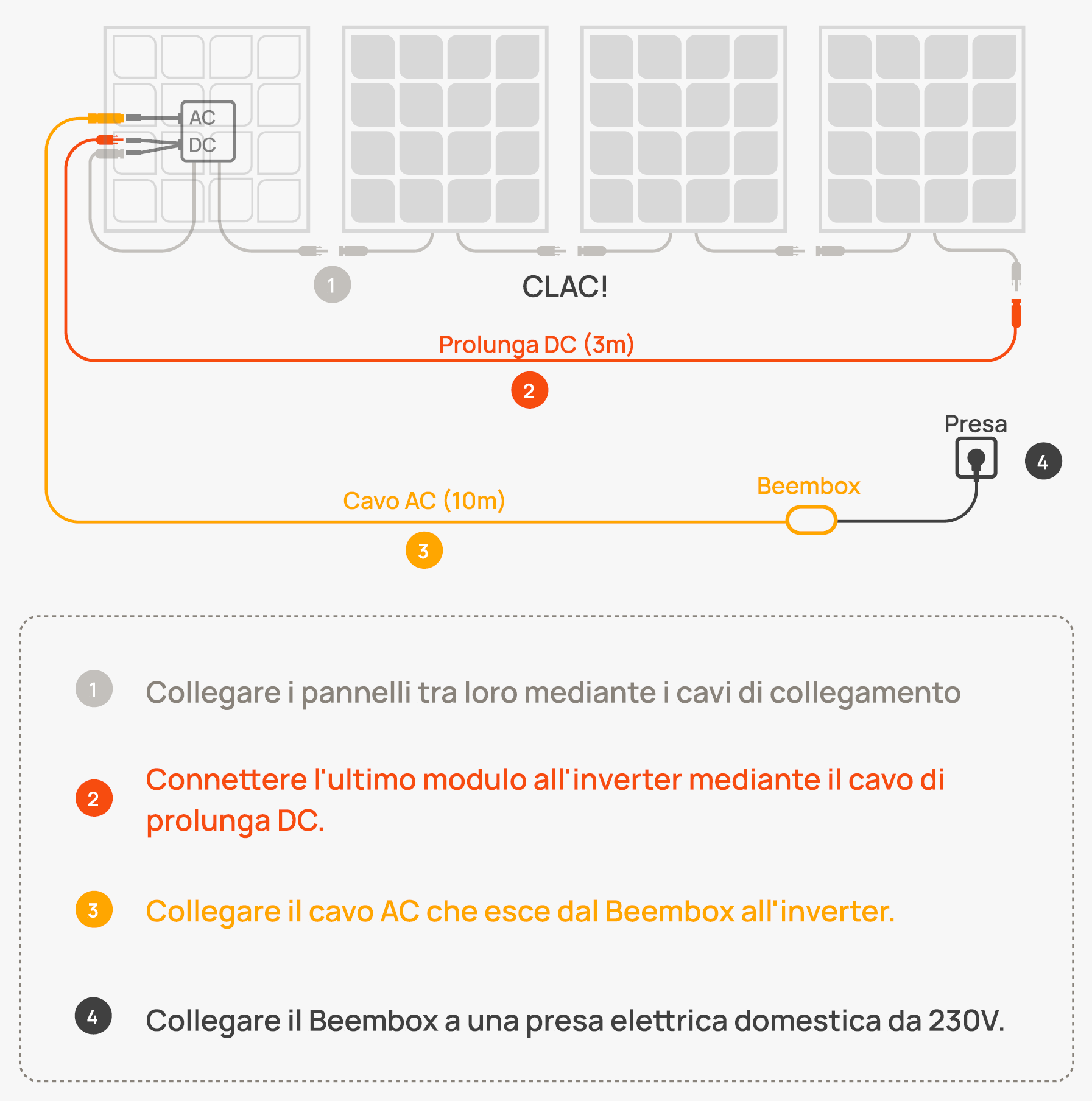 AC
DC

1

CLAC!

Prolunga DC (3m)

2

Presa

4

Beembox

Cavo AC (10m)

3

1 Collegare i pannelli tra loro mediante i cavi di collegamento

2 Connettere l'ultimo modulo all'inverter mediante il cavo di prolunga DC.

3 Collegare il cavo AC che esce dal Beembox all'inverter.

4 Collegare il Beembox a una presa elettrica domestica da 230V.