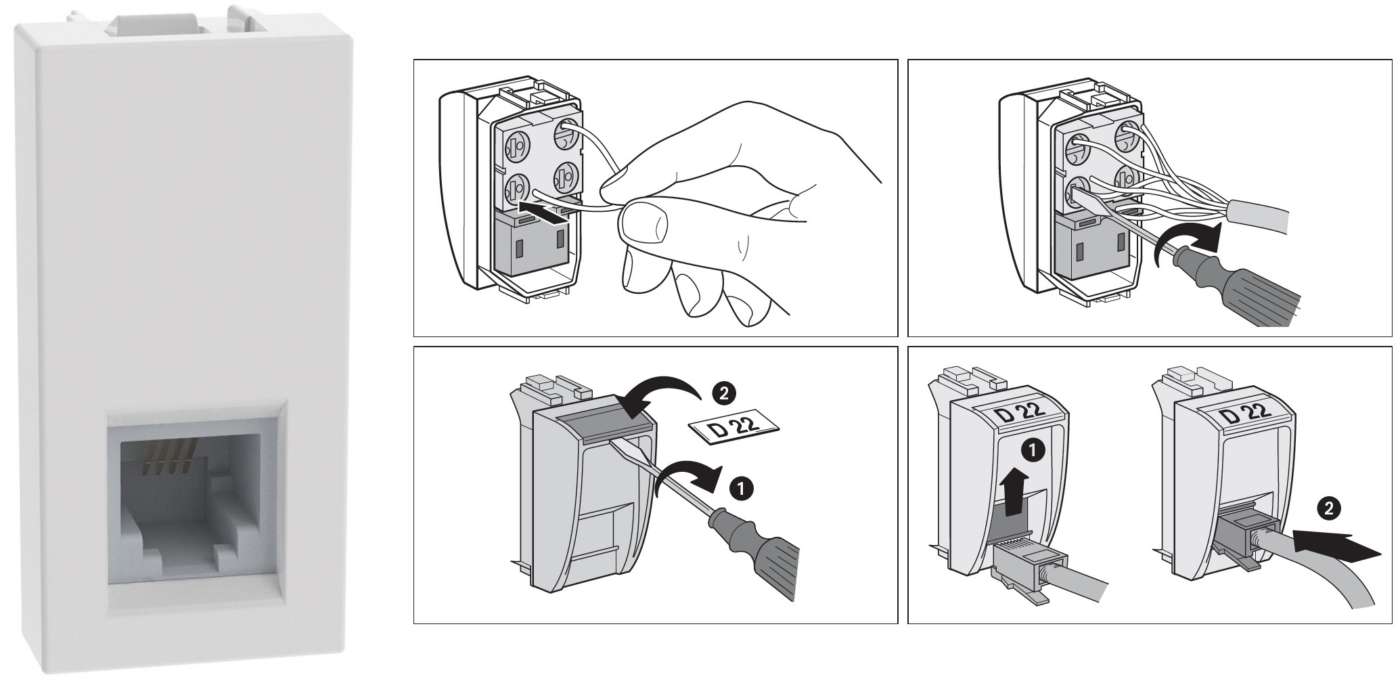 2
D 22
1
D 22
1
D 22
2