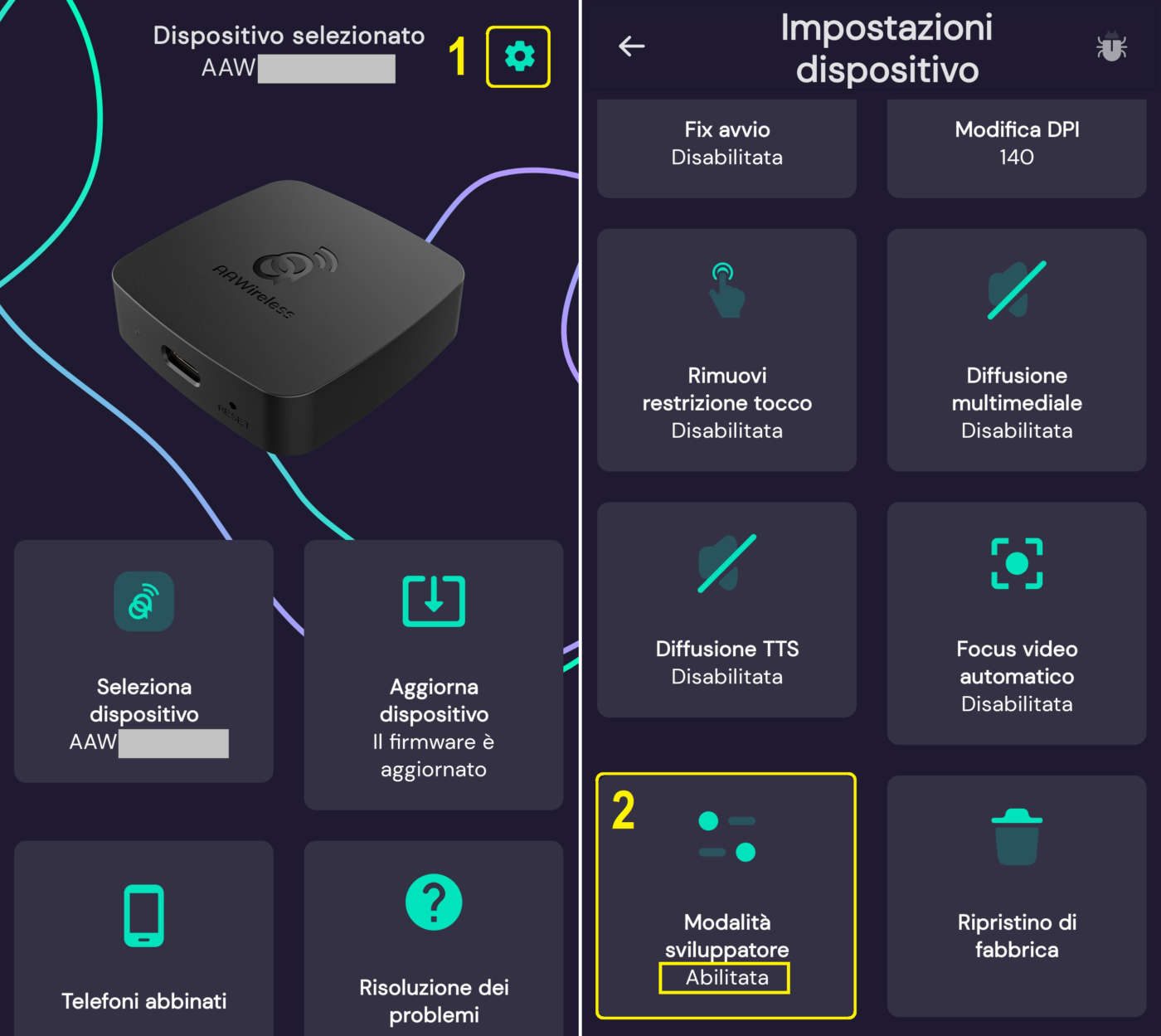 Dispositivo selezionato
AAW

1

AAWireless

RESET

Seleziona dispositivo
AAW

Aggiorna dispositivo
Il firmware è aggiornato

Telefoni abbinati

Risoluzione dei problemi

Impostazioni dispositivo

Fix avvio
Disabilitata

Modifica DPI
140

Rimuovi restrizione tocco
Disabilitata

Diffusione multimediale
Disabilitata

Diffusione TTS
Disabilitata

Focus video automatico
Disabilitata

2

Modalità sviluppatore
Abilitata

Ripristino di fabbrica