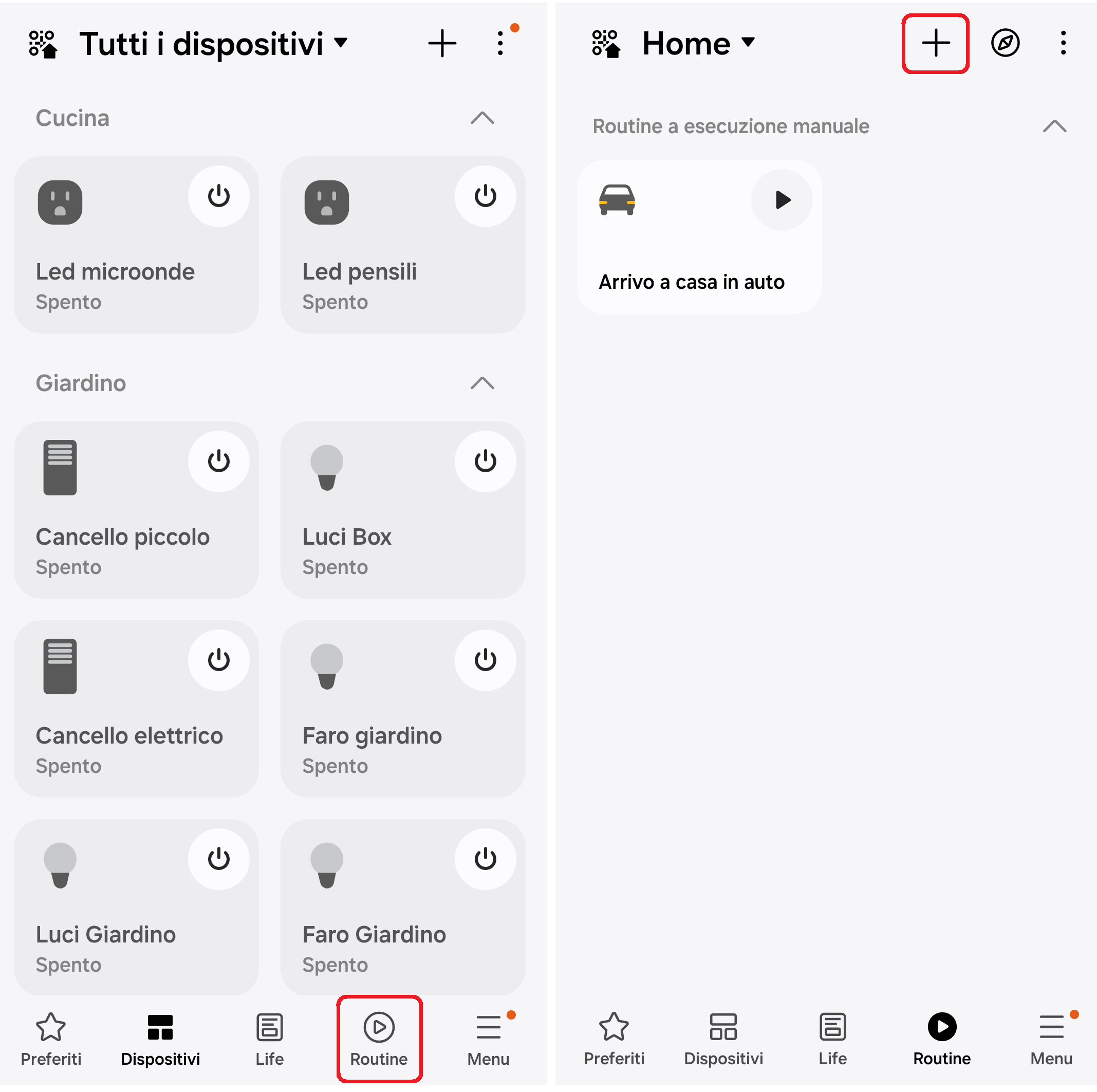 Tutti i dispositivi

Cucina

Led microonde
Spento

Led pensili
Spento

Giardino

Cancello piccolo
Spento

Luci Box
Spento

Cancello elettrico
Spento

Faro giardino
Spento

Luci Giardino
Spento

Faro Giardino
Spento

Preferiti Dispositivi Life Routine Menu

Home

Routine a esecuzione manuale

Arrivo a casa in auto

Preferiti Dispositivi Life Routine Menu