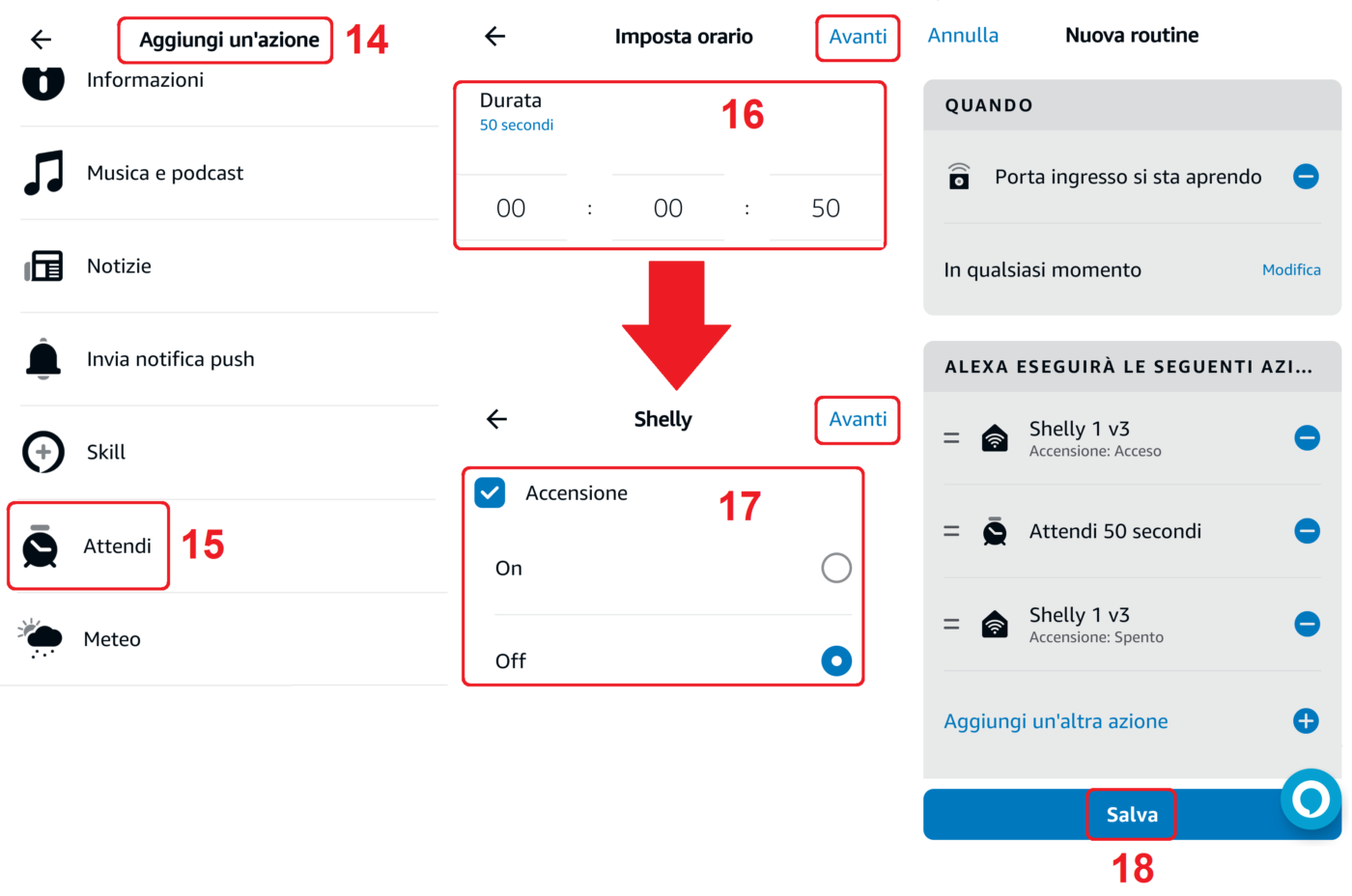 Aggiungi un'azione 14

Informazioni

Musica e podcast

Notizie

Invia notifica push

Skill

Attendi 15

Meteo

Imposta orario Avanti

Durata
50 secondi
16

00 : 00 : 50

Shelly Avanti

Accensione 17

On

Off

Annulla Nuova routine

QUANDO

Porta ingresso si sta aprendo

In qualsiasi momento Modifica

ALEXA ESEGUIRÀ LE SEGUENTI AZI...

Shelly 1 v3
Accensione: Acceso

Attendi 50 secondi

Shelly 1 v3
Accensione: Spento

Aggiungi un'altra azione

Salva
18