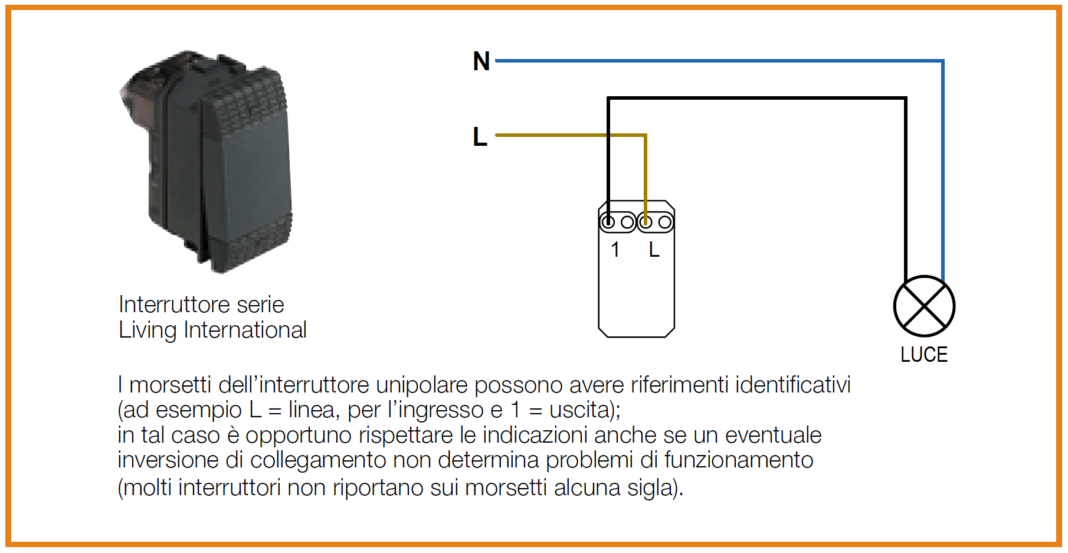 Interruttore serie
Living International

N

L

1 L

LUCE

I morsetti dell'interruttore unipolare possono avere riferimenti identificativi (ad esempio L = linea, per l'ingresso e 1 = uscita);
in tal caso è opportuno rispettare le indicazioni anche se un eventuale inversione di collegamento non determina problemi di funzionamento (molti interruttori non riportano sui morsetti alcuna sigla).