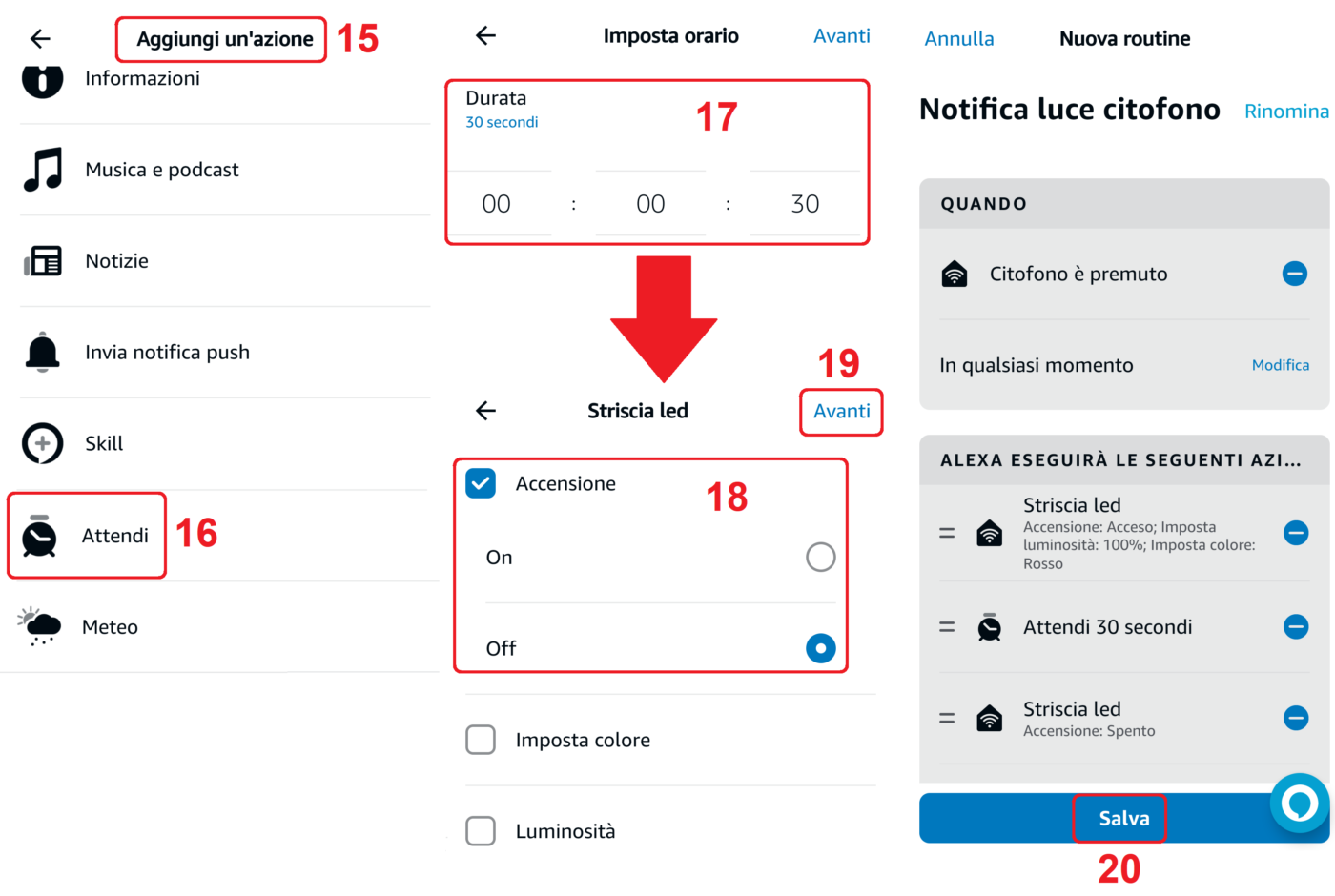 Aggiungi un'azione 15

Informazioni

Musica e podcast

Notizie

Invia notifica push

Skill

Attendi 16

Meteo

Imposta orario Avanti

Durata
30 secondi
17

00 : 00 : 30

19

Striscia led Avanti

Accensione 18

On

Off

Imposta colore

Luminosità

Annulla Nuova routine

Notifica luce citofono Rinomina

QUANDO

Citofono è premuto

In qualsiasi momento Modifica

ALEXA ESEGUIRÀ LE SEGUENTI AZI...

Striscia led
Accensione: Acceso; Imposta luminosità: 100%; Imposta colore: Rosso

Attendi 30 secondi

Striscia led
Accensione: Spento

Salva

20