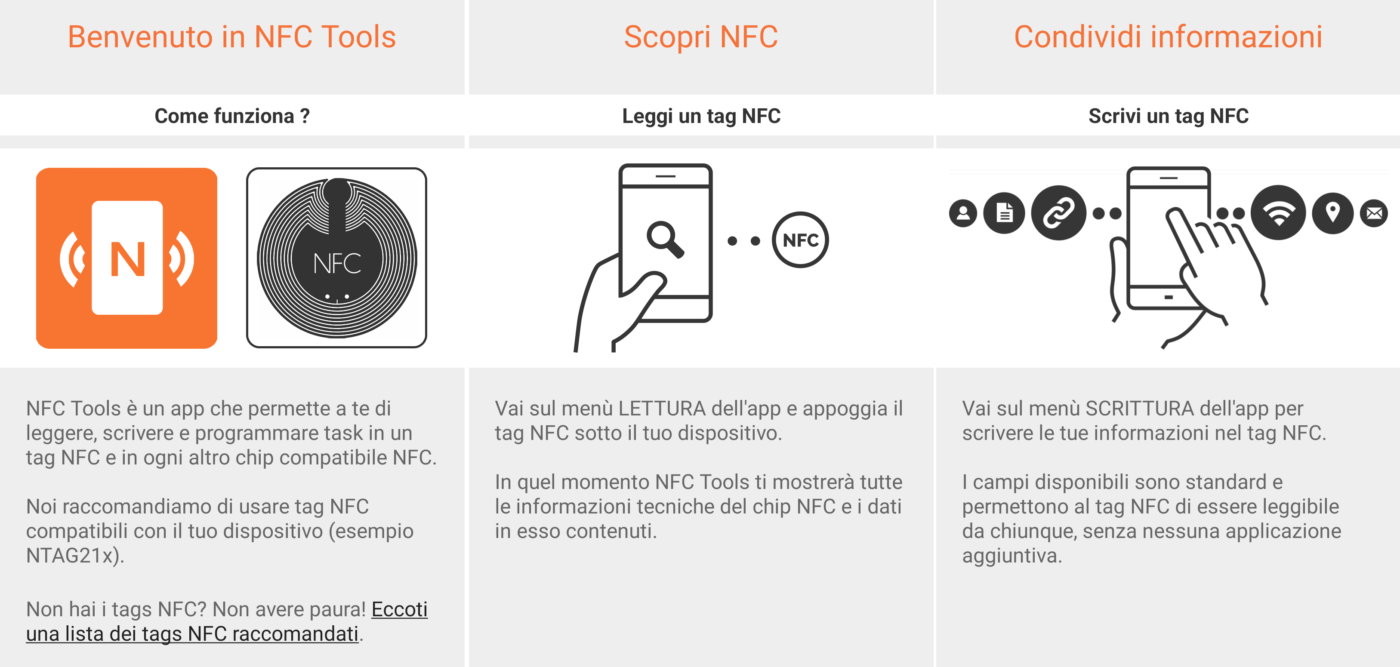 Benvenuto in NFC Tools

Come funziona ?

N

NFC

NFC Tools è un app che permette a te di leggere, scrivere e programmare task in un tag NFC e in ogni altro chip compatibile NFC.

Noi raccomandiamo di usare tag NFC compatibili con il tuo dispositivo (esempio NTAG21x).

Non hai i tags NFC? Non avere paura! Eccoti una lista dei tags NFC raccomandati.

Scopri NFC

Leggi un tag NFC

NFC

Vai sul menù LETTURA dell'app e appoggia il tag NFC sotto il tuo dispositivo.

In quel momento NFC Tools ti mostrerà tutte le informazioni tecniche del chip NFC e i dati in esso contenuti.

Condividi informazioni

Scrivi un tag NFC

Vai sul menù SCRITTURA dell'app per scrivere le tue informazioni nel tag NFC.

I campi disponibili sono standard e permettono al tag NFC di essere leggibile da chiunque, senza nessuna applicazione aggiuntiva.