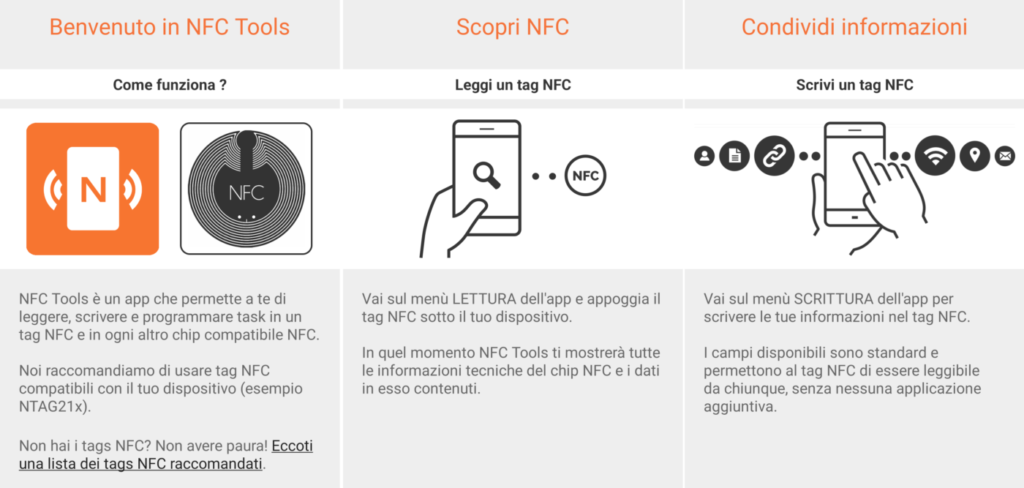 Benvenuto in NFC Tools

Come funziona ?

N

NFC

NFC Tools è un app che permette a te di leggere, scrivere e programmare task in un tag NFC e in ogni altro chip compatibile NFC.

Noi raccomandiamo di usare tag NFC compatibili con il tuo dispositivo (esempio NTAG21x).

Non hai i tags NFC? Non avere paura! Eccoti una lista dei tags NFC raccomandati.

Scopri NFC

Leggi un tag NFC

NFC

Vai sul menù LETTURA dell'app e appoggia il tag NFC sotto il tuo dispositivo.

In quel momento NFC Tools ti mostrerà tutte le informazioni tecniche del chip NFC e i dati in esso contenuti.

Condividi informazioni

Scrivi un tag NFC

Vai sul menù SCRITTURA dell'app per scrivere le tue informazioni nel tag NFC.

I campi disponibili sono standard e permettono al tag NFC di essere leggibile da chiunque, senza nessuna applicazione aggiuntiva.