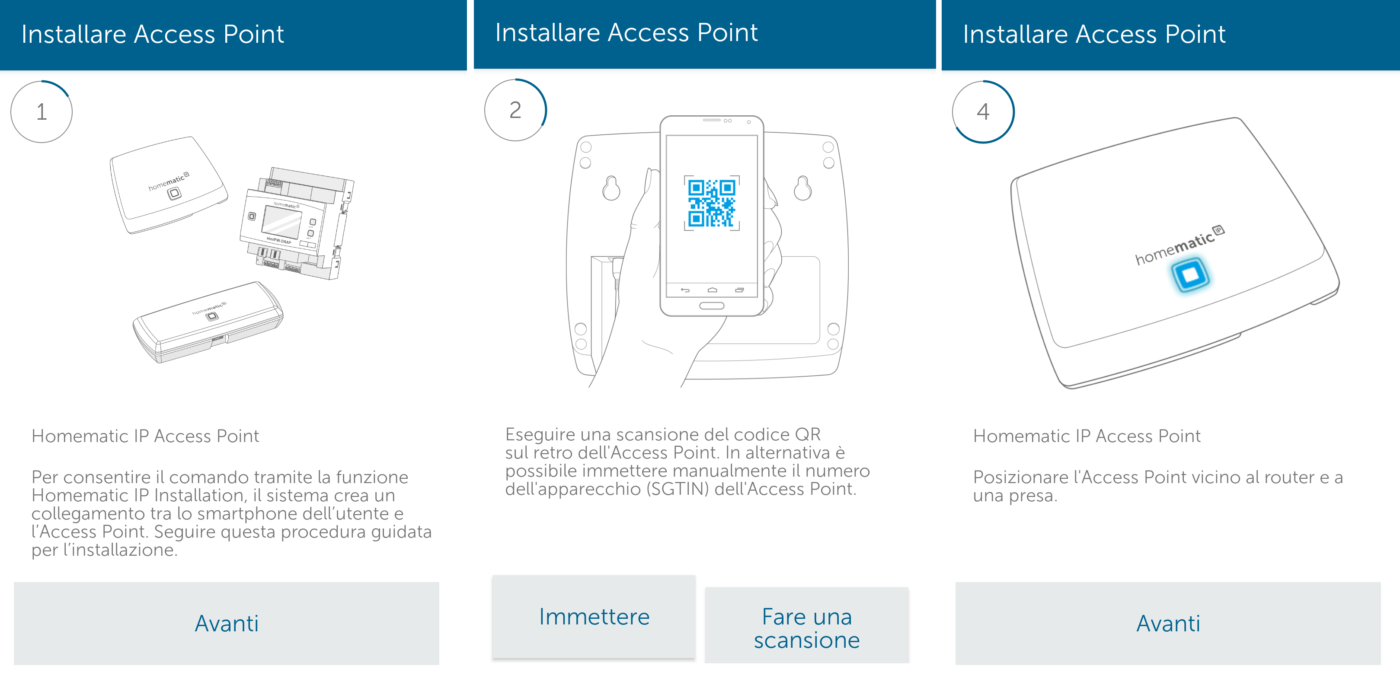 Installare Access Point

1

homematic IP

homematic IP

homematic IP

Homematic IP Access Point

Per consentire il comando tramite la funzione Homematic IP Installation, il sistema crea un collegamento tra lo smartphone dell'utente e l'Access Point. Seguire questa procedura guidata per l'installazione.

Avanti

Installare Access Point

2

Eseguire una scansione del codice QR sul retro dell'Access Point. In alternativa è possibile immettere manualmente il numero dell'apparecchio (SGTIN) dell'Access Point.

Immettere

Fare una scansione

Installare Access Point

4

homematic IP

Homematic IP Access Point

Posizionare l'Access Point vicino al router e a una presa.

Avanti