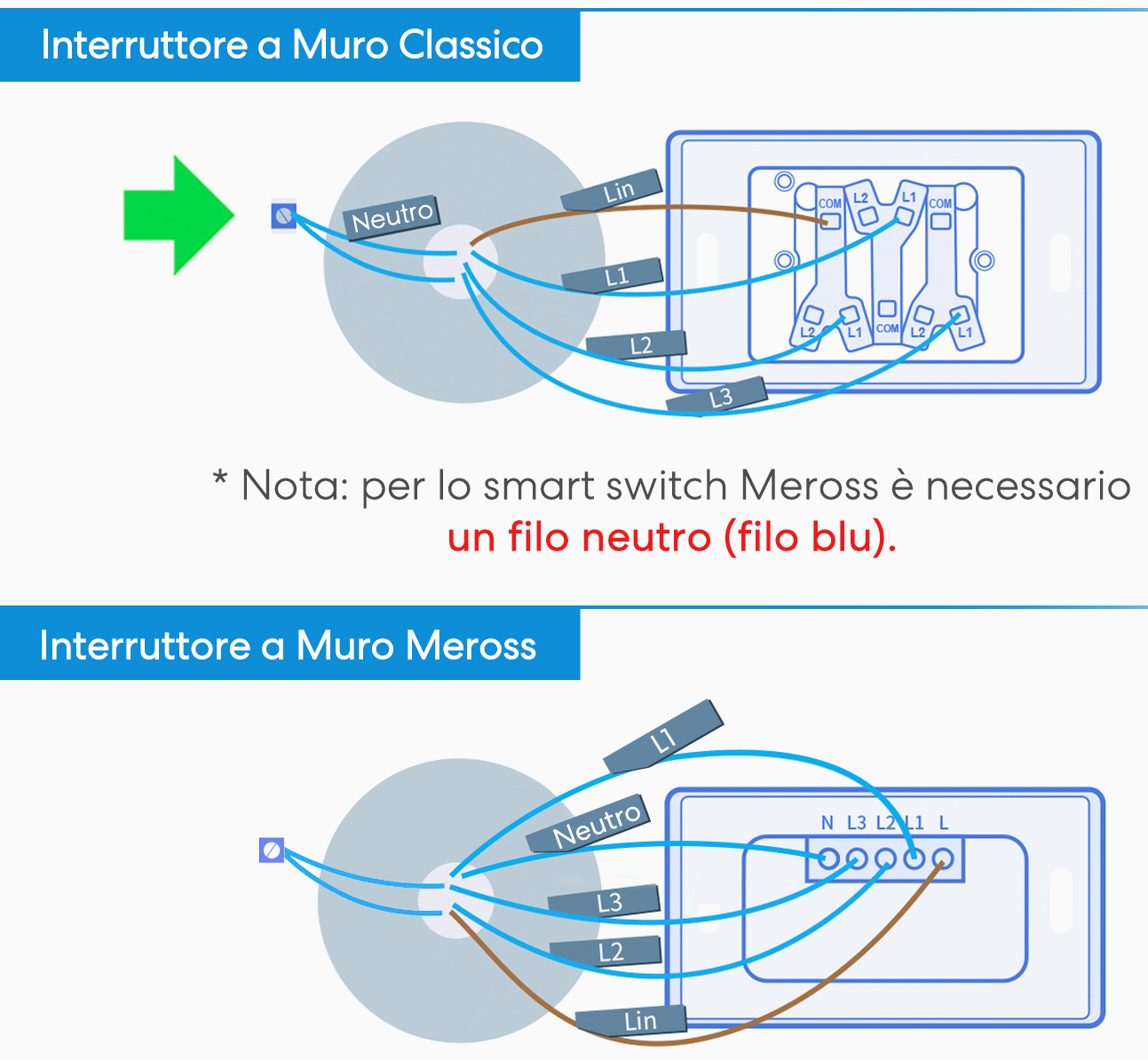 Interruttore a Muro Classico

Neutro

Lin

L1

L2

L3

COM L2 L1 COM

L2 L1 COM L2 L1

* Nota: per lo smart switch Meross è necessario un filo neutro (filo blu).

Interruttore a Muro Meross

L1

Neutro

L3

L2

Lin

N L3 L2 L1 L