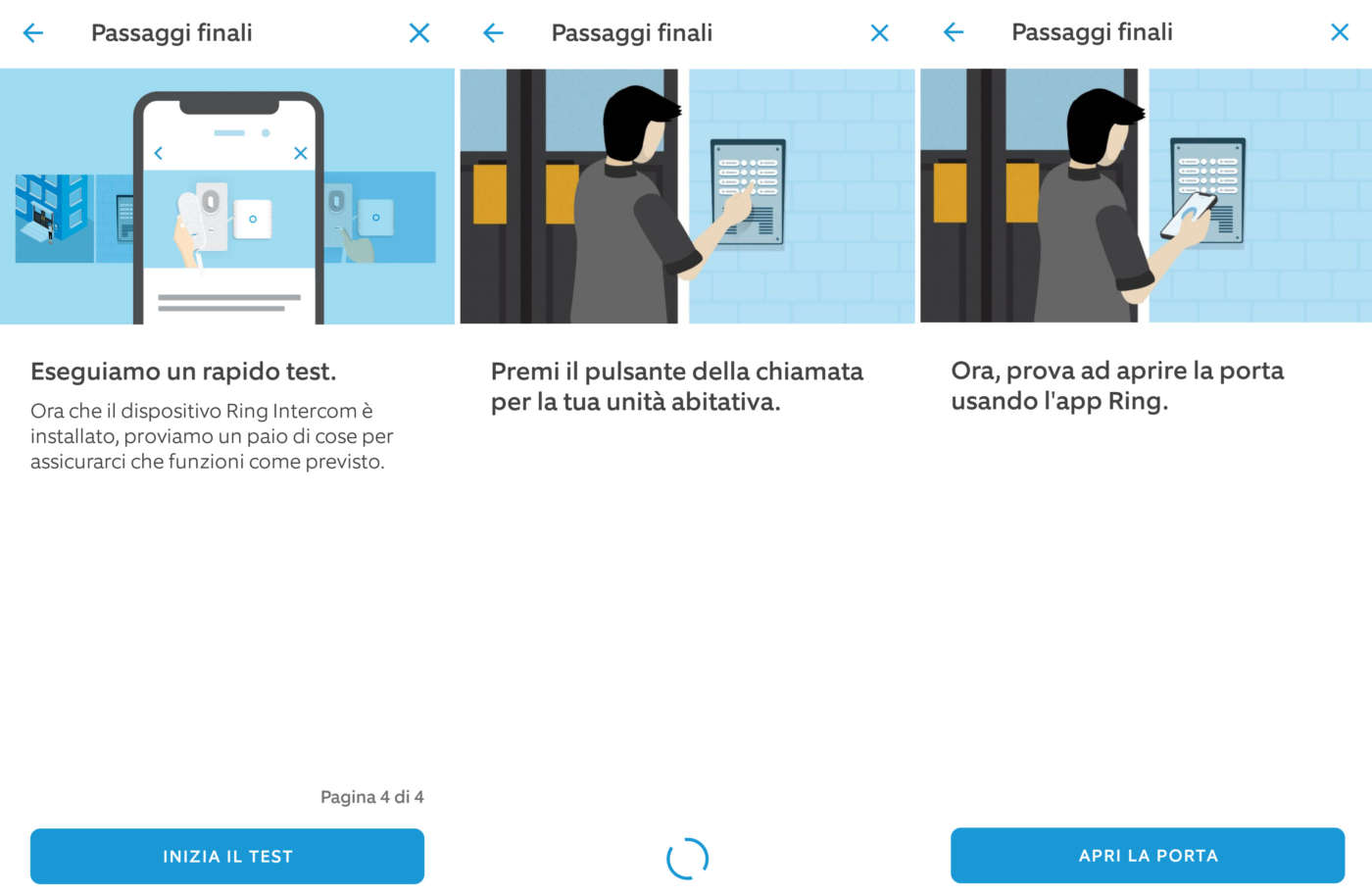 Passaggi finali

Eseguiamo un rapido test.

Ora che il dispositivo Ring Intercom è installato, proviamo un paio di cose per assicurarci che funzioni come previsto.

Pagina 4 di 4

INIZIA IL TEST

Passaggi finali

Premi il pulsante della chiamata per la tua unità abitativa.

Passaggi finali

Ora, prova ad aprire la porta usando l'app Ring.

APRI LA PORTA