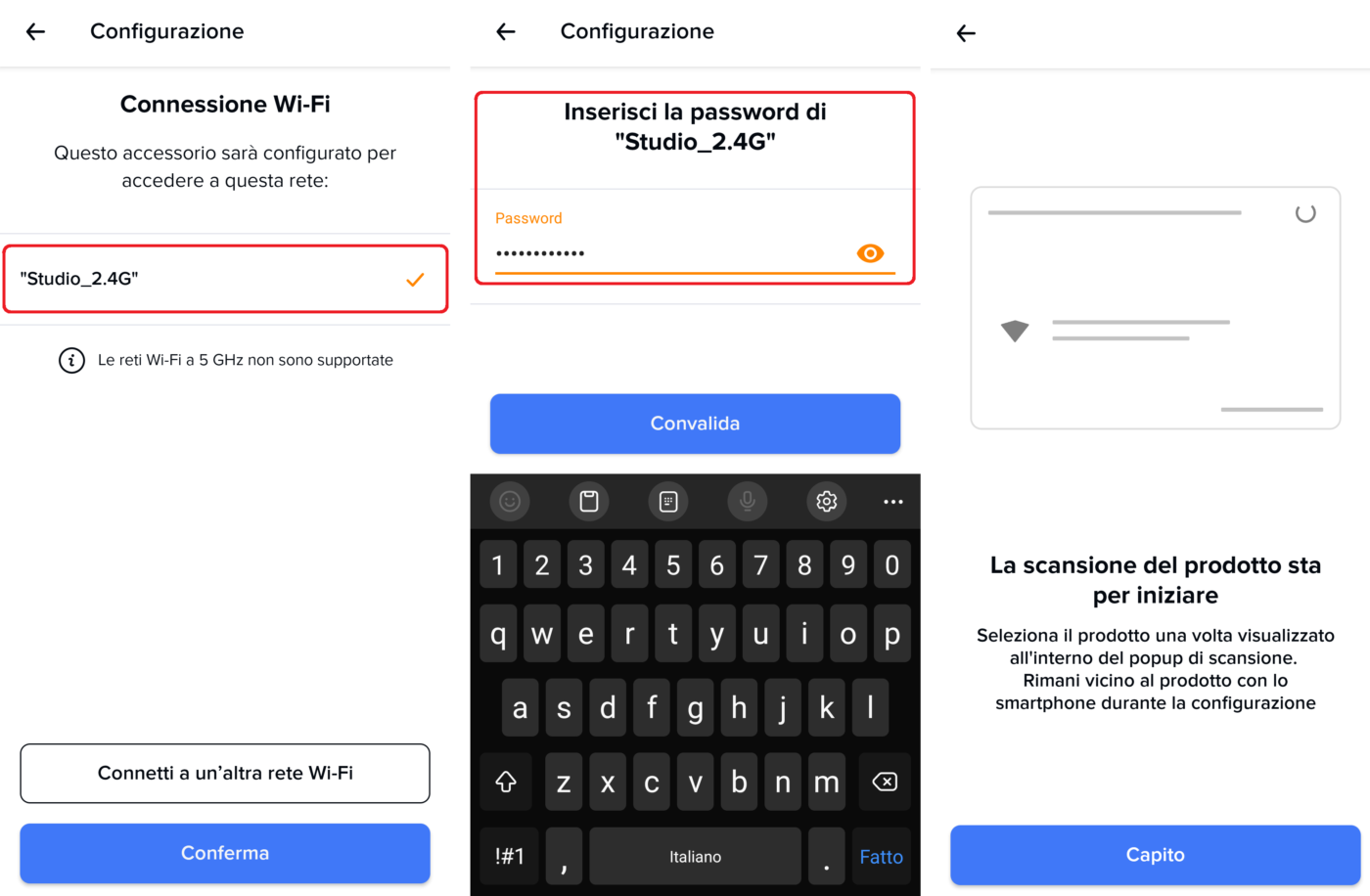 Configurazione

Connessione Wi-Fi

Questo accessorio sarà configurato per accedere a questa rete:

"Studio_2.4G"

Le reti Wi-Fi a 5 GHz non sono supportate

Connetti a un'altra rete Wi-Fi

Conferma

Configurazione

Inserisci la password di "Studio_2.4G"

Password

••••••••••••

Convalida

1 2 3 4 5 6 7 8 9 0

q w e r t y u i o p

a s d f g h j k l

z x c v b n m

!#1 , Italiano . Fatto

La scansione del prodotto sta per iniziare

Seleziona il prodotto una volta visualizzato all'interno del popup di scansione. Rimani vicino al prodotto con lo smartphone durante la configurazione

Capito