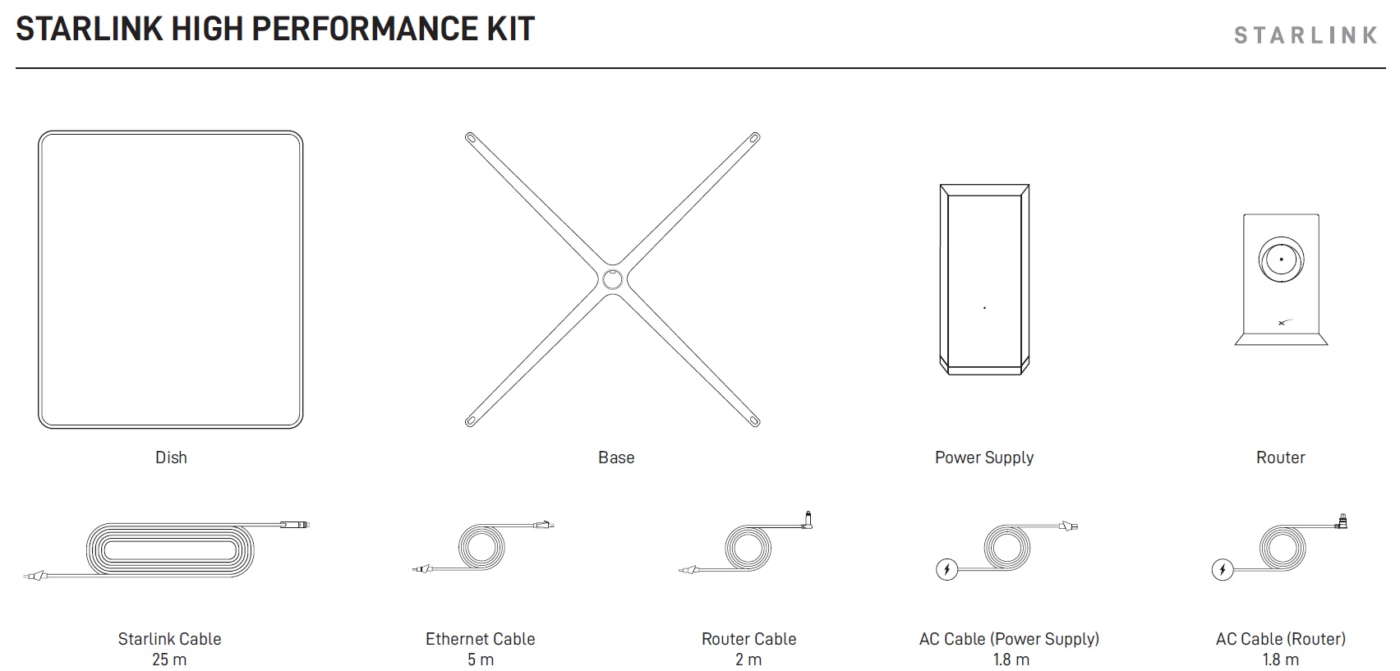 STARLINK HIGH PERFORMANCE KIT

STARLINK

Dish

Base

Power Supply

Router

Starlink Cable
25 m

Ethernet Cable
5 m

Router Cable
2 m

AC Cable (Power Supply)
1.8 m

AC Cable (Router)
1.8 m