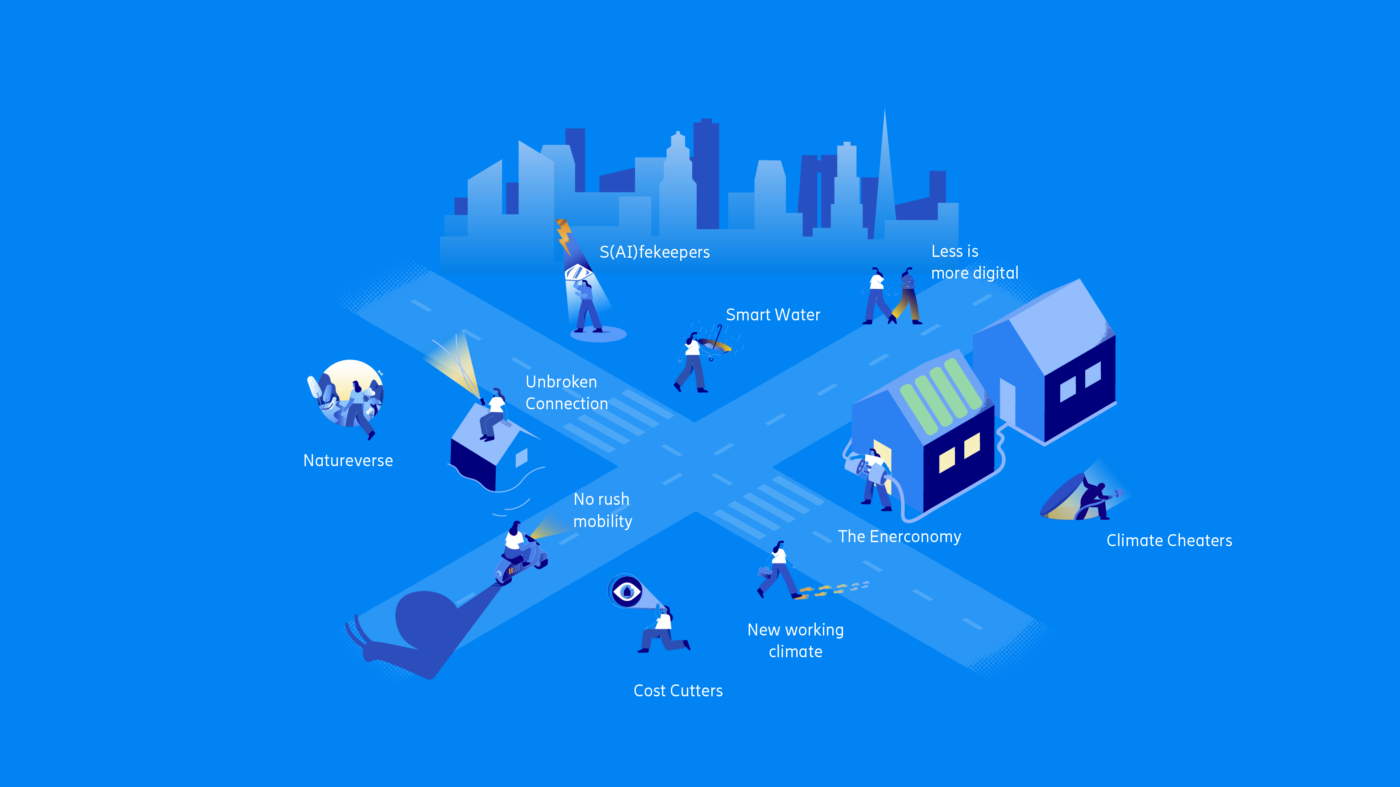 S(AI)fekeepers

Less is more digital

Smart Water

Unbroken Connection

Natureverse

No rush mobility

The Enerconomy

Climate Cheaters

New working climate

Cost Cutters