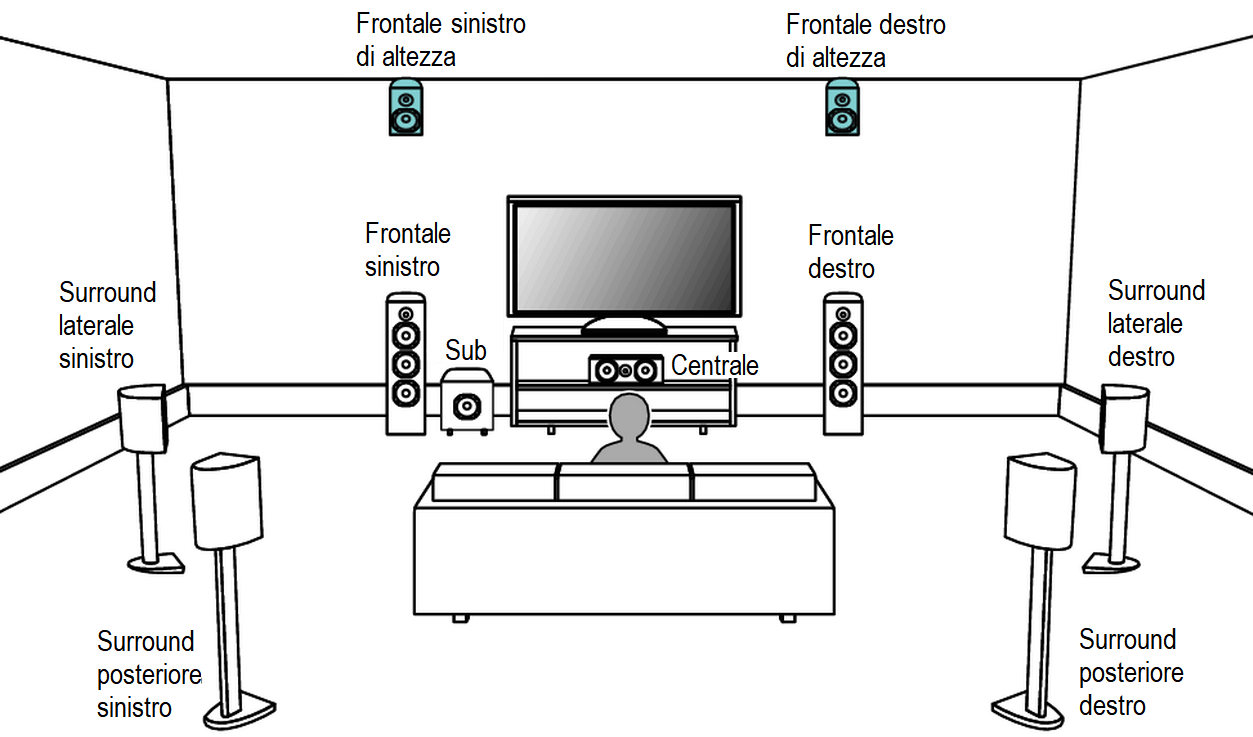 Frontale sinistro di altezza

Frontale destro di altezza

Frontale sinistro

Frontale destro

Surround laterale sinistro

Sub

Centrale

Surround laterale destro

Surround posteriore sinistro

Surround posteriore destro