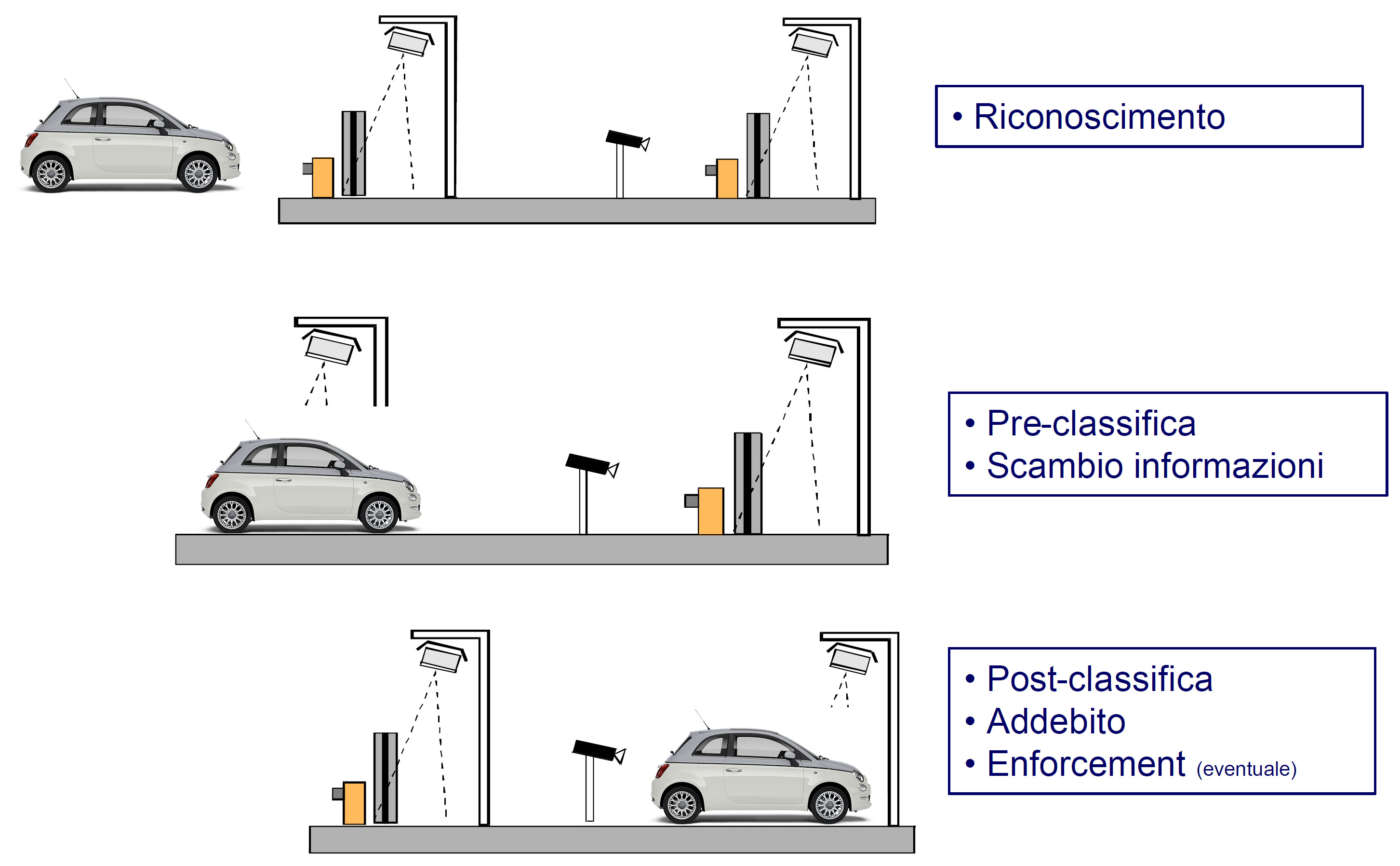 • Riconoscimento

• Pre-classifica
• Scambio informazioni

• Post-classifica
• Addebito
• Enforcement (eventuale)