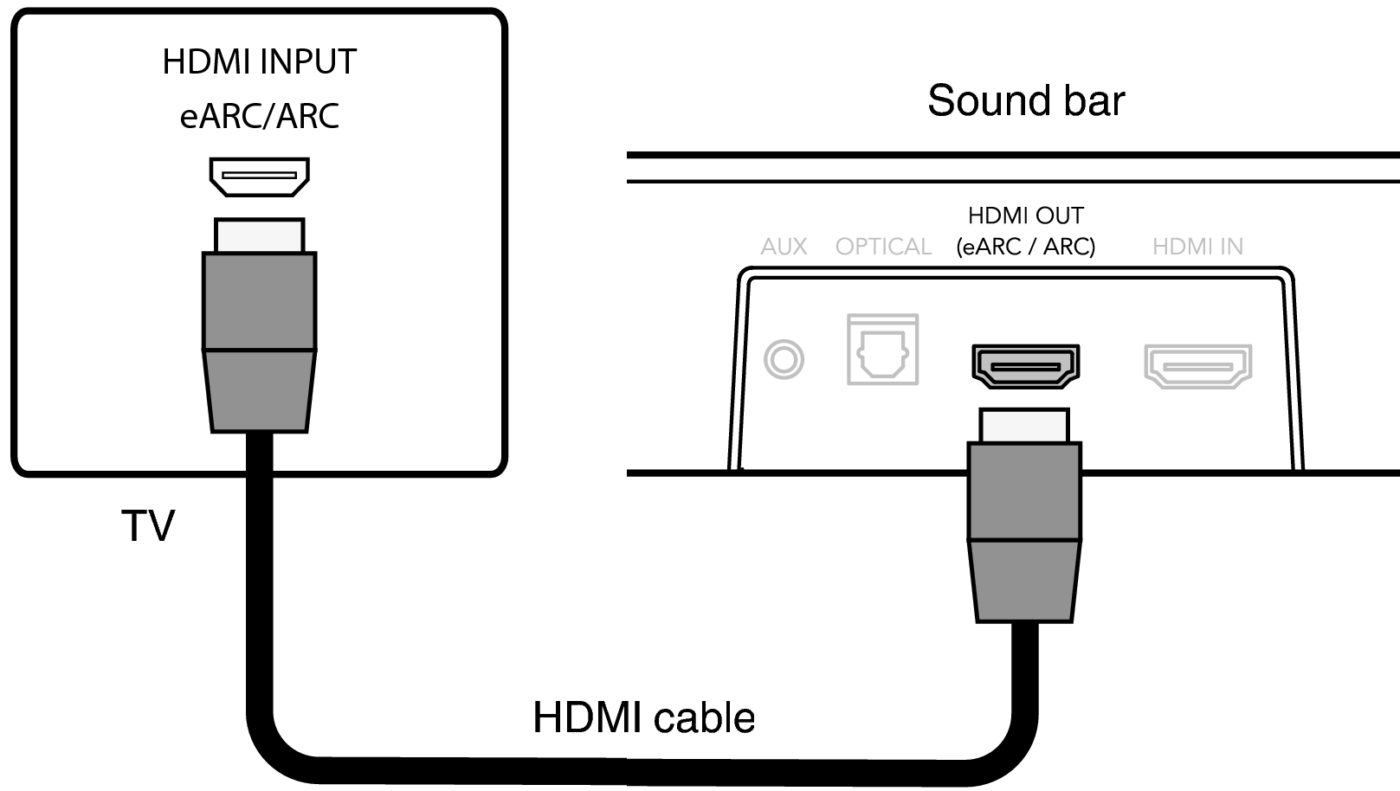 HDMI INPUT
eARC/ARC

TV

Sound bar

AUX OPTICAL HDMI OUT (eARC / ARC) HDMI IN

HDMI cable