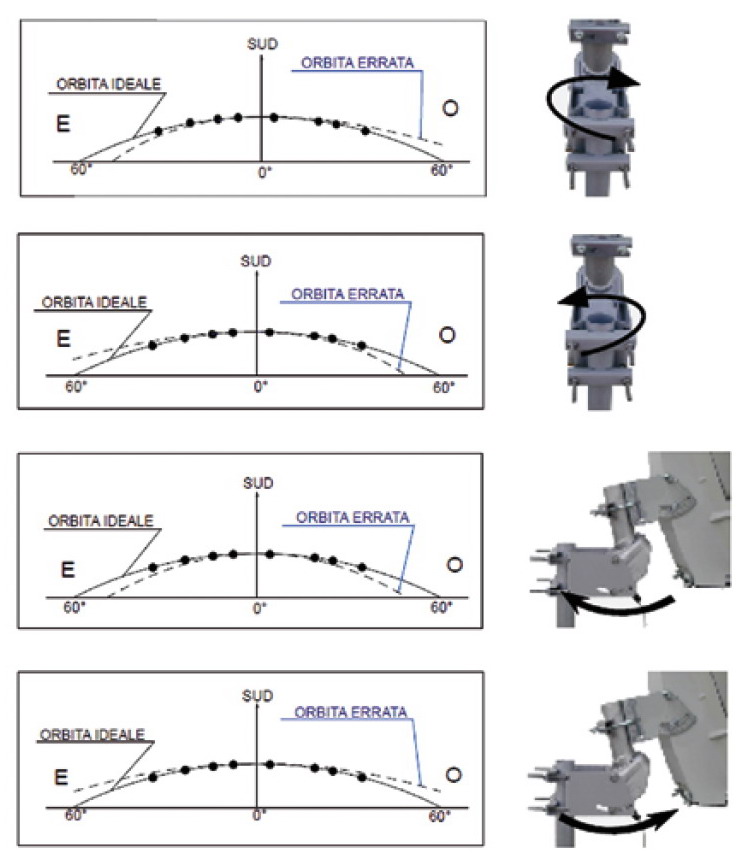 SUD
ORBITA IDEALE
ORBITA ERRATA
E
O
60°
0°
60°

SUD
ORBITA IDEALE
ORBITA ERRATA
E
O
60°
0°
60°

SUD
ORBITA IDEALE
ORBITA ERRATA
E
O
60°
0°
60°

SUD
ORBITA IDEALE
ORBITA ERRATA
E
O
60°
0°
60°