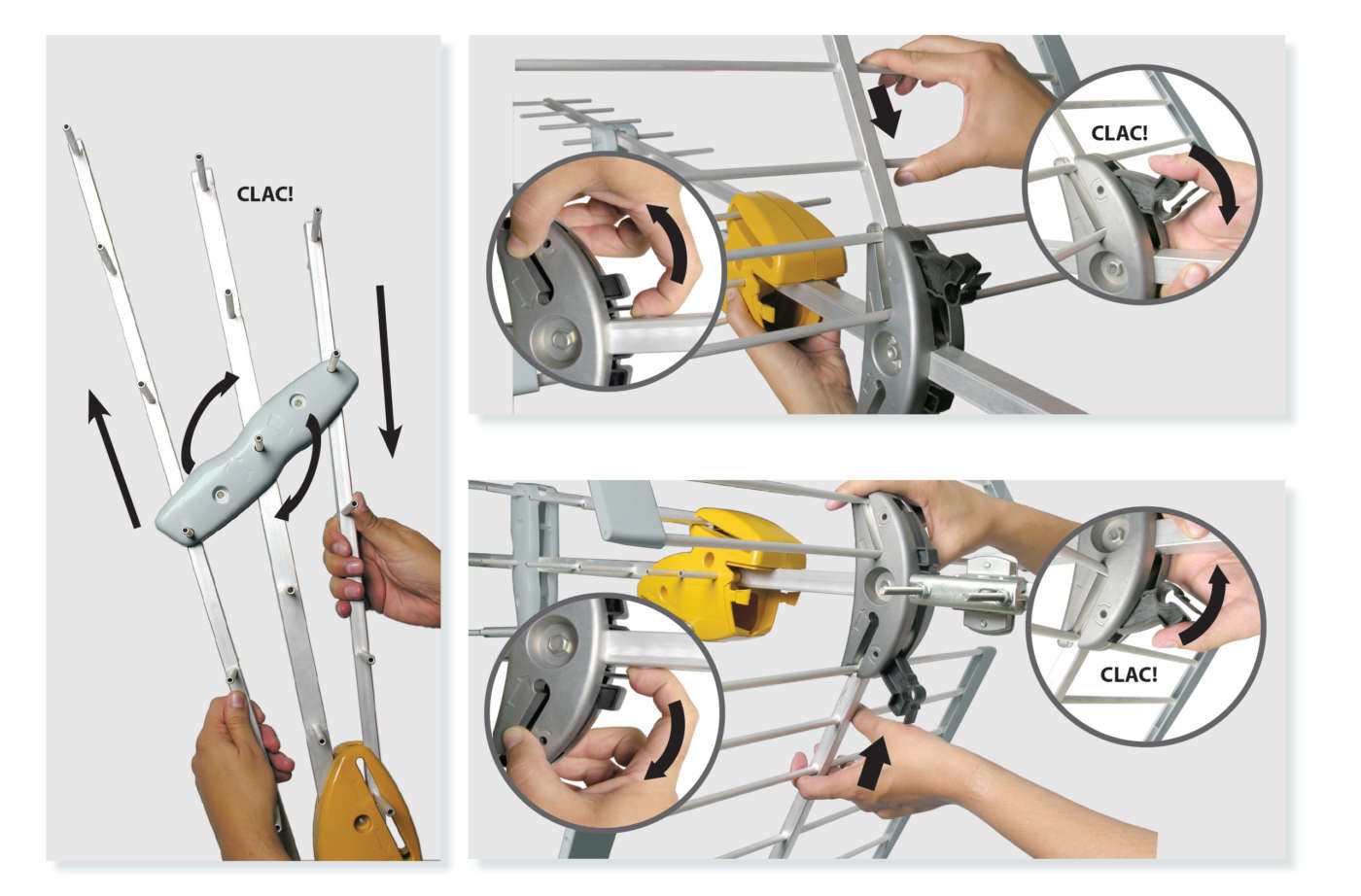 CLAC!

CLAC!

CLAC!