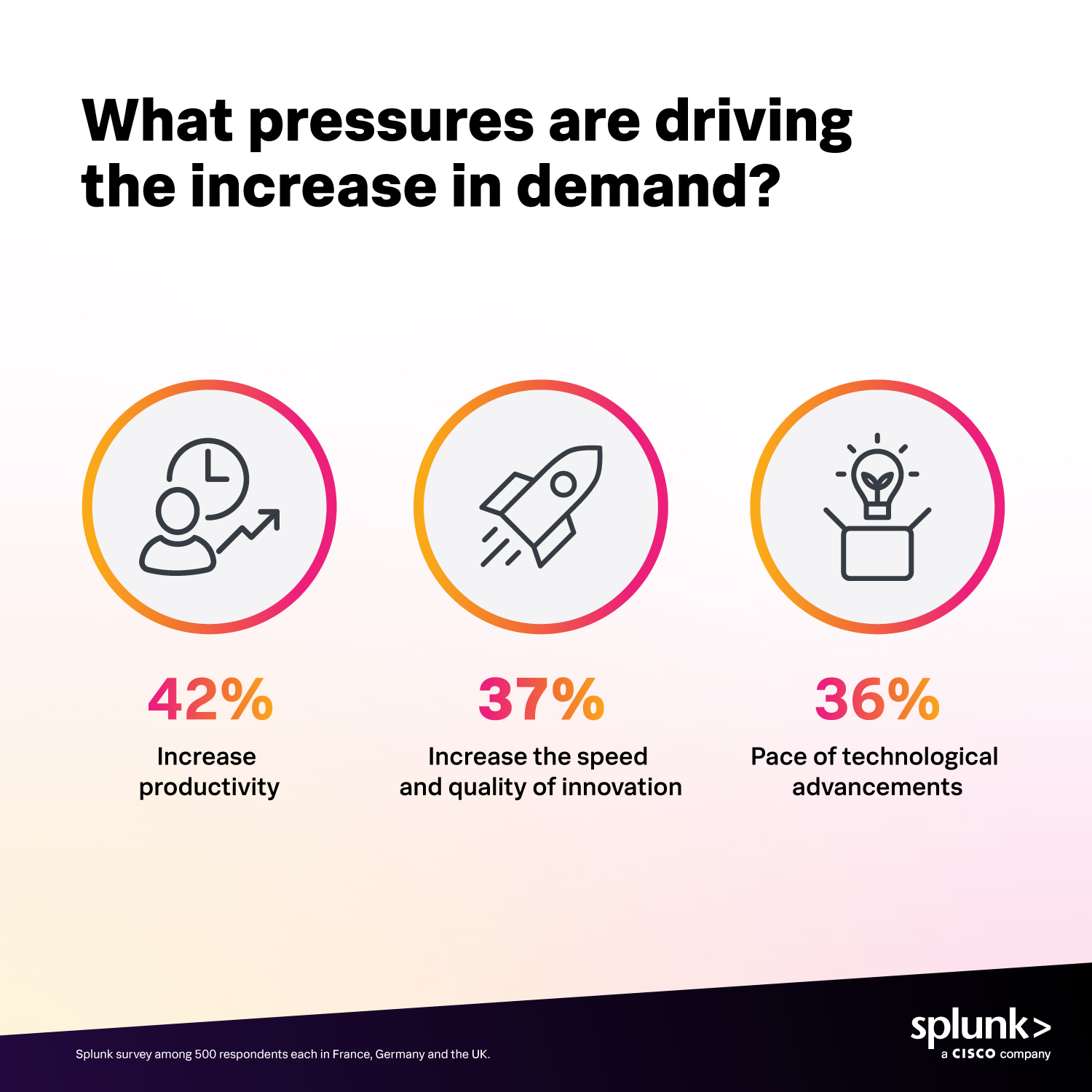 What pressures are driving the increase in demand?

42%
Increase productivity

37%
Increase the speed and quality of innovation

36%
Pace of technological advancements

Splunk survey among 500 respondents each in France, Germany and the UK.

splunk>
a CISCO company