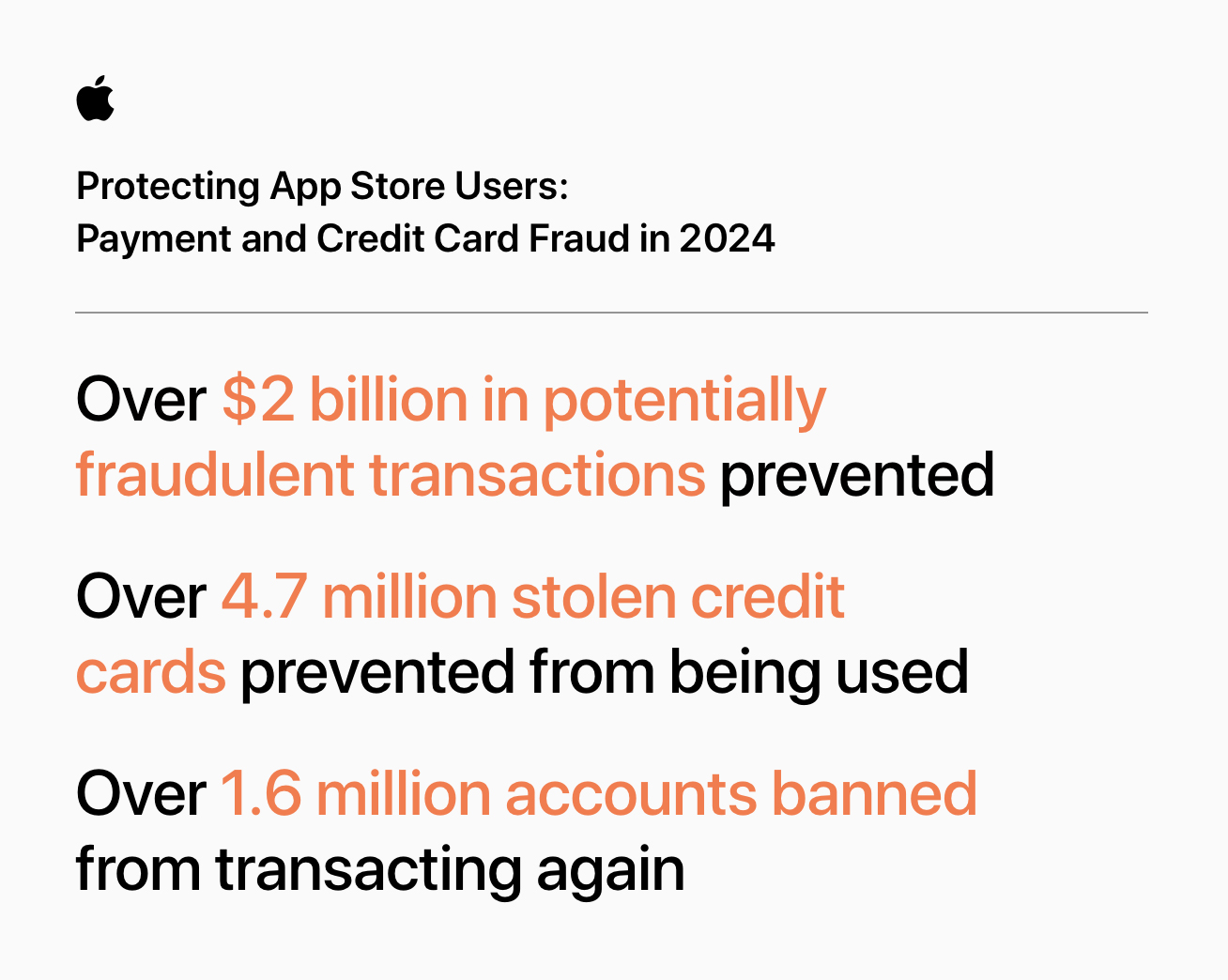 Protecting App Store Users:
Payment and Credit Card Fraud in 2024

Over \$2 billion in potentially fraudulent transactions prevented

Over 4.7 million stolen credit cards prevented from being used

Over 1.6 million accounts banned from transacting again