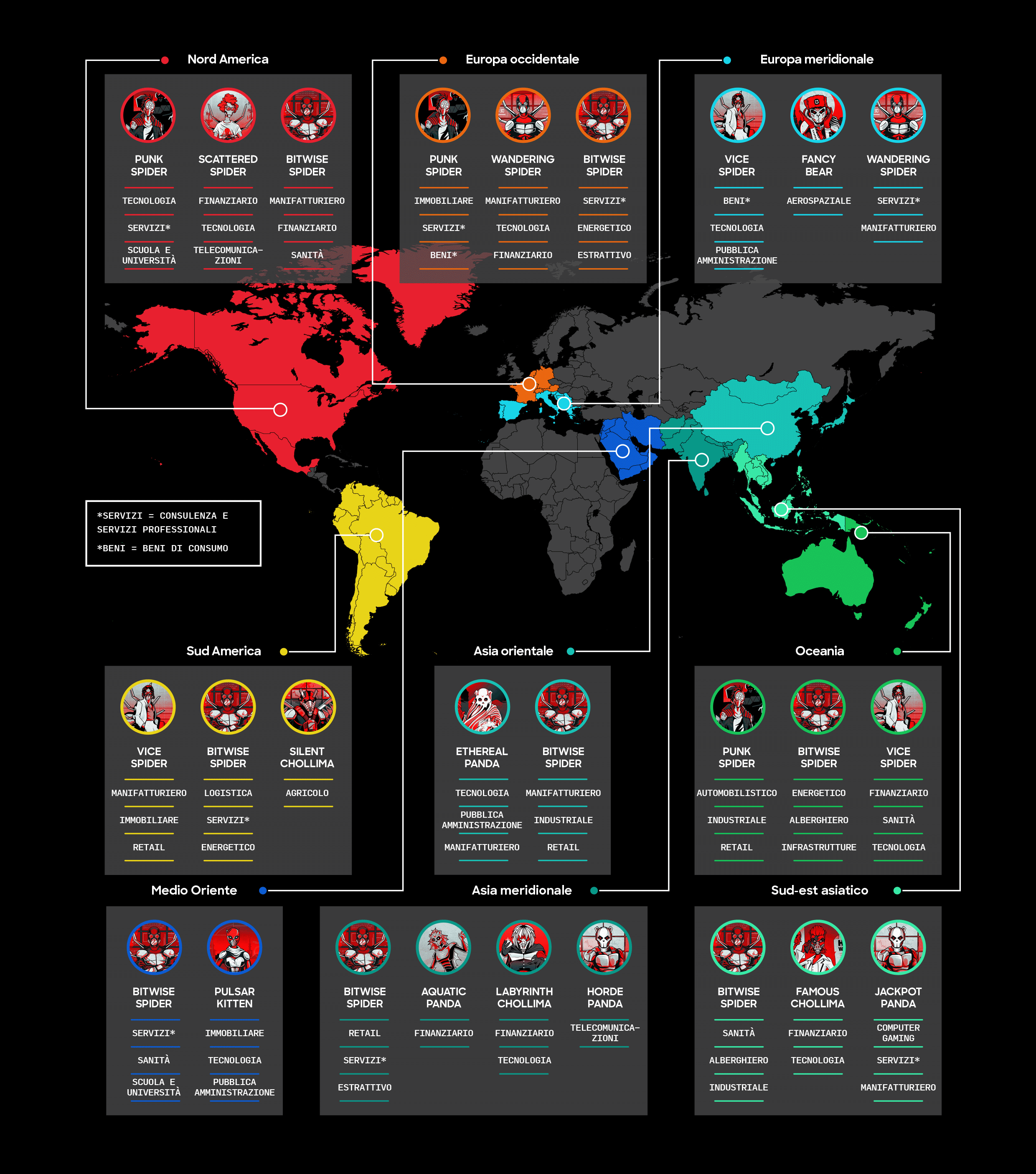 Nord America

PUNK SPIDER
TECNOLOGIA
SERVIZI*
SCUOLA E UNIVERSITÀ

SCATTERED SPIDER
FINANZIARIO
TECNOLOGIA
TELECOMUNICAZIONI

BITWISE SPIDER
MANIFATTURIERO
FINANZIARIO
SANITÀ

Europa occidentale

PUNK SPIDER
IMMOBILIARE
SERVIZI*
BENI*

WANDERING SPIDER
MANIFATTURIERO
TECNOLOGIA
FINANZIARIO

BITWISE SPIDER
SERVIZI*
ENERGETICO
ESTRATTIVO

Europa meridionale

VICE SPIDER
BENI*
TECNOLOGIA
PUBBLICA AMMINISTRAZIONE

FANCY BEAR
AEROSPAZIALE

WANDERING SPIDER
SERVIZI*
MANIFATTURIERO

*SERVIZI = CONSULENZA E SERVIZI PROFESSIONALI
*BENI = BENI DI CONSUMO

Sud America

VICE SPIDER
MANIFATTURIERO
IMMOBILIARE
RETAIL

BITWISE SPIDER
LOGISTICA
SERVIZI*
ENERGETICO

SILENT CHOLLIMA
AGRICOLO

Asia orientale

ETHEREAL PANDA
TECNOLOGIA
PUBBLICA AMMINISTRAZIONE
MANIFATTURIERO

BITWISE SPIDER
MANIFATTURIERO
INDUSTRIALE
RETAIL

Oceania

PUNK SPIDER
AUTOMOBILISTICO
INDUSTRIALE
RETAIL

BITWISE SPIDER
ENERGETICO
ALBERGHIERO
INFRASTRUTTURE

VICE SPIDER
FINANZIARIO
SANITÀ
TECNOLOGIA

Medio Oriente

BITWISE SPIDER
SERVIZI*
SANITÀ
SCUOLA E UNIVERSITÀ

PULSAR KITTEN
IMMOBILIARE
TECNOLOGIA
PUBBLICA AMMINISTRAZIONE

Asia meridionale

BITWISE SPIDER
RETAIL
SERVIZI*
ESTRATTIVO

AQUATIC PANDA
FINANZIARIO

LABYRINTH CHOLLIMA
FINANZIARIO
TECNOLOGIA

HORDE PANDA
TELECOMUNICAZIONI

Sud-est asiatico

BITWISE SPIDER
SANITÀ
ALBERGHIERO
INDUSTRIALE

FAMOUS CHOLLIMA
FINANZIARIO
TECNOLOGIA

JACKPOT PANDA
COMPUTER GAMING
SERVIZI*
MANIFATTURIERO