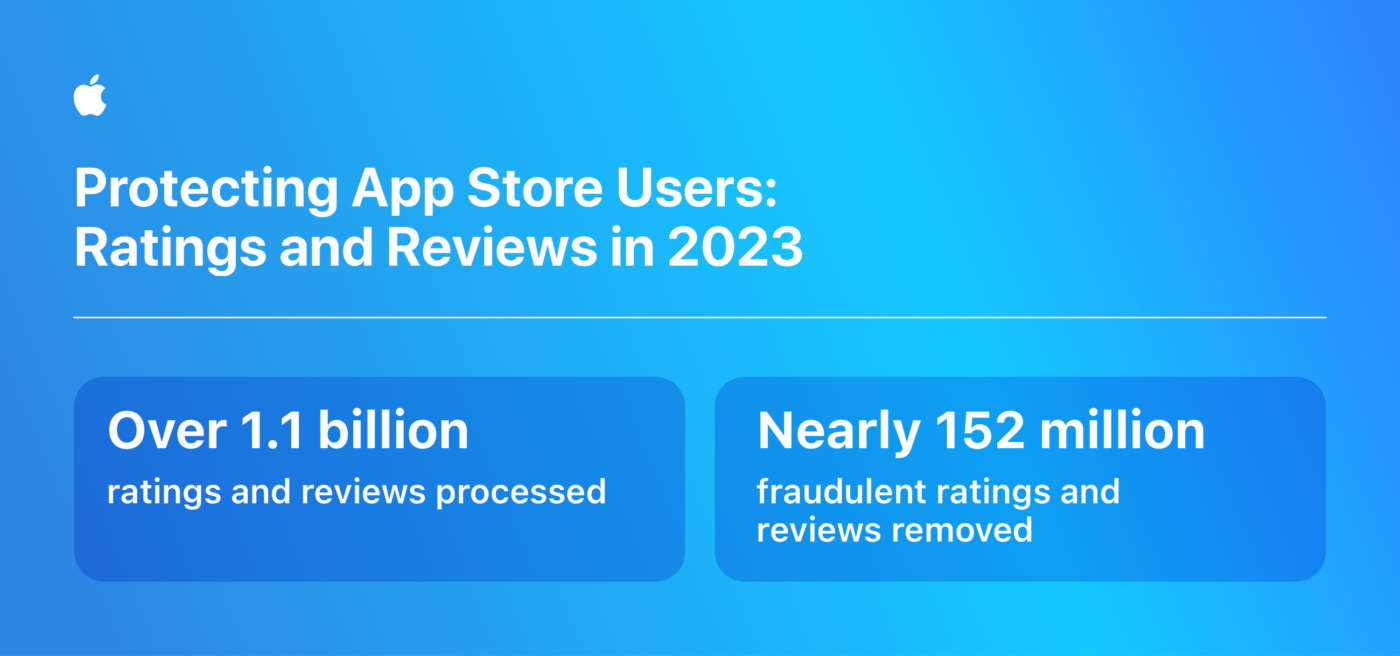 Protecting App Store Users: Ratings and Reviews in 2023

Over 1.1 billion
ratings and reviews processed

Nearly 152 million
fraudulent ratings and reviews removed