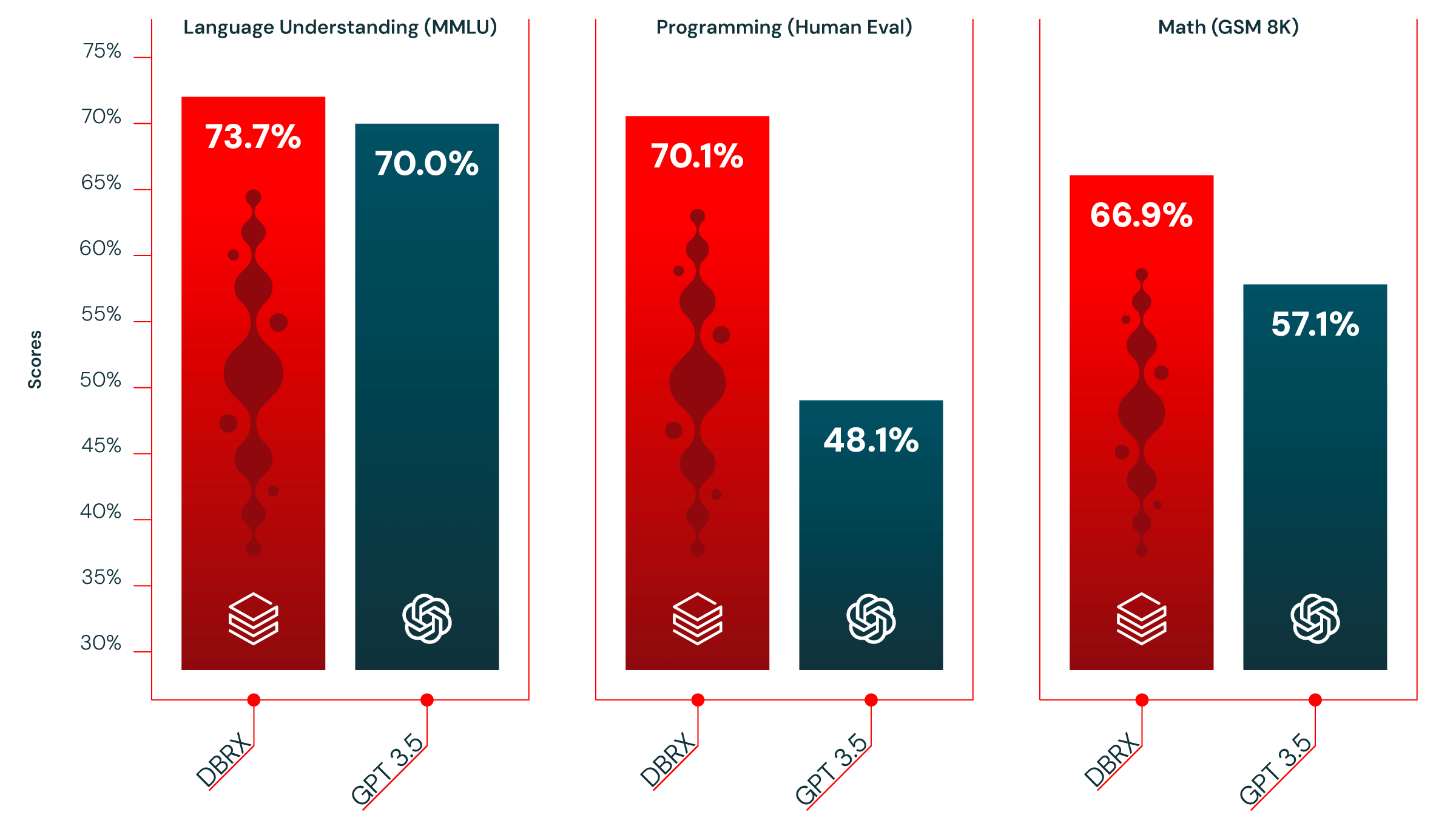 Scores

75%
70%
65%
60%
55%
50%
45%
40%
35%
30%

Language Understanding (MMLU)

73.7%

70.0%

DBRX

GPT 3.5

Programming (Human Eval)

70.1%

48.1%

DBRX

GPT 3.5

Math (GSM 8K)

66.9%

57.1%

DBRX

GPT 3.5