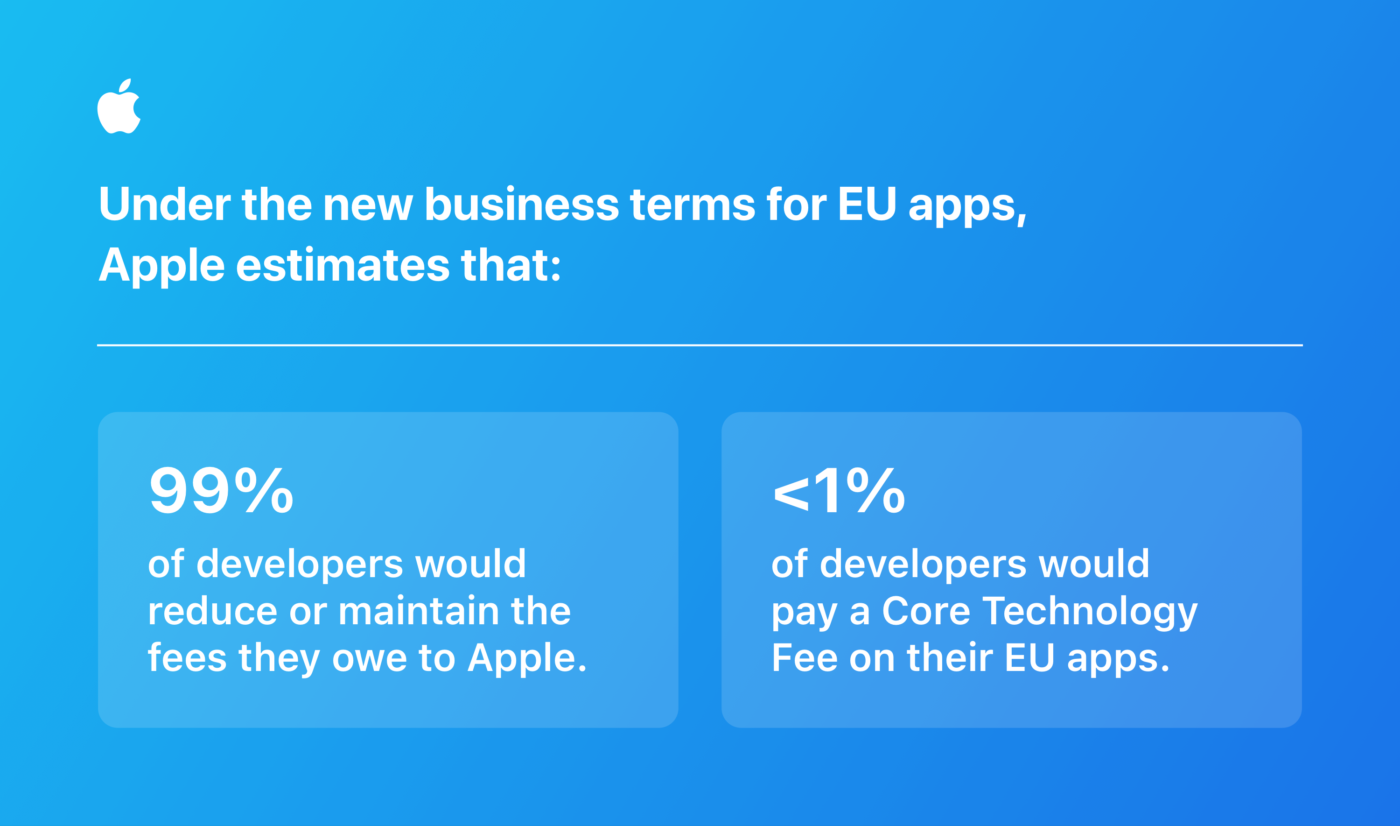 Under the new business terms for EU apps, Apple estimates that:

99%
of developers would reduce or maintain the fees they owe to Apple.

<1%
of developers would pay a Core Technology Fee on their EU apps.