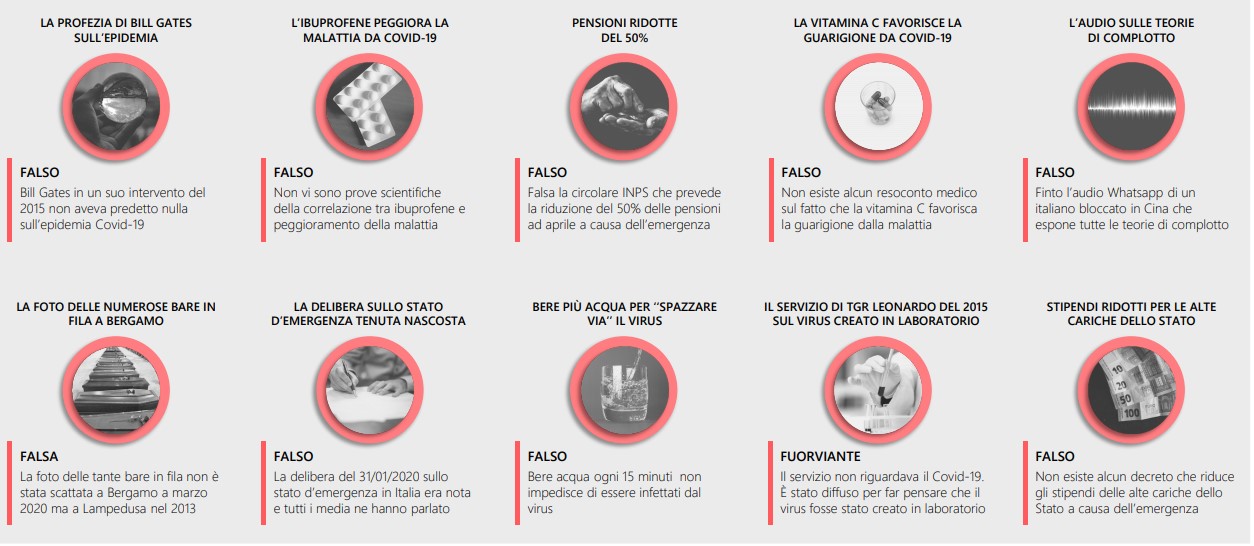 LA PROFEZIA DI BILL GATES SULL'EPIDEMIA

FALSO
Bill Gates in un suo intervento del 2015 non aveva predetto nulla sull'epidemia Covid-19

L'IBUPROFENE PEGGIORA LA MALATTIA DA COVID-19

FALSO
Non vi sono prove scientifiche della correlazione tra ibuprofene e peggioramento della malattia

PENSIONI RIDOTTE DEL 50%

FALSO
Falsa la circolare INPS che prevede la riduzione del 50% delle pensioni ad aprile a causa dell'emergenza

LA VITAMINA C FAVORISCE LA GUARIGIONE DA COVID-19

FALSO
Non esiste alcun resoconto medico sul fatto che la vitamina C favorisca la guarigione dalla malattia

L'AUDIO SULLE TEORIE DI COMPLOTTO

FALSO
Finto l'audio Whatsapp di un italiano bloccato in Cina che espone tutte le teorie di complotto

LA FOTO DELLE NUMEROSE BARE IN FILA A BERGAMO

FALSA
La foto delle tante bare in fila non è stata scattata a Bergamo a marzo 2020 ma a Lampedusa nel 2013

LA DELIBERA SULLO STATO D'EMERGENZA TENUTA NASCOSTA

FALSO
La delibera del 31/01/2020 sullo stato d'emergenza in Italia era nota e tutti i media ne hanno parlato

BERE PIÙ ACQUA PER "SPAZZARE VIA" IL VIRUS

FALSO
Bere acqua ogni 15 minuti non impedisce di essere infettati dal virus

IL SERVIZIO DI TGR LEONARDO DEL 2015 SUL VIRUS CREATO IN LABORATORIO

FUORVIANTE
Il servizio non riguardava il Covid-19. È stato diffuso per far pensare che il virus fosse stato creato in laboratorio

STIPENDI RIDOTTI PER LE ALTE CARICHE DELLO STATO

FALSO
Non esiste alcun decreto che riduce gli stipendi delle alte cariche dello Stato a causa dell'emergenza