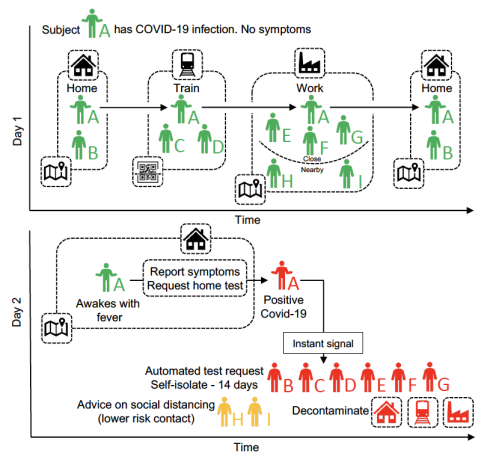 Subject A has COVID-19 infection. No symptoms

Day 1

Home
A
B

Train
A
C D

Work
A
E F G
Close
Nearby
H I

Home
A
B

Time

Day 2

A
Awakes with fever

Report symptoms
Request home test

A
Positive Covid-19

Instant signal

Automated test request
Self-isolate - 14 days
B C D E F G

Advice on social distancing
(lower risk contact)
H I

Decontaminate

Time