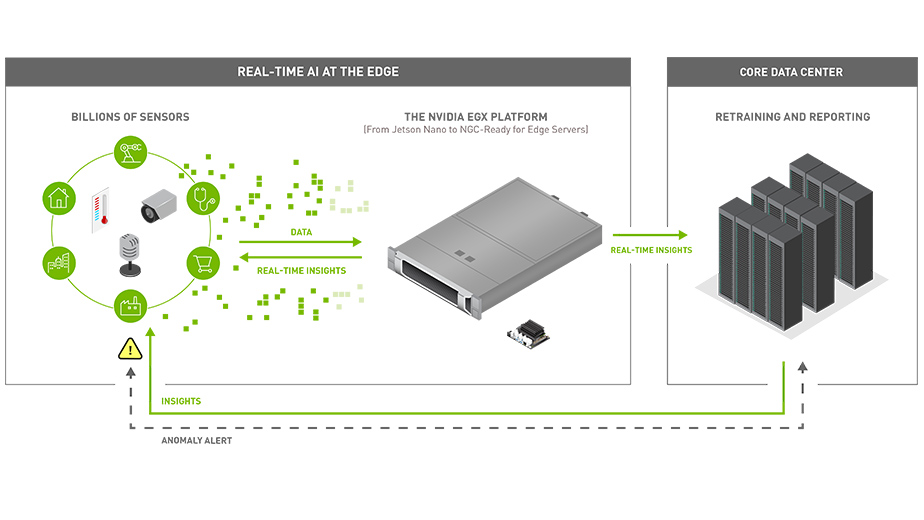 REAL-TIME AI AT THE EDGE

BILLIONS OF SENSORS

THE NVIDIA EGX PLATFORM
[From Jetson Nano to NGC-Ready for Edge Servers]

DATA

REAL-TIME INSIGHTS

REAL-TIME INSIGHTS

CORE DATA CENTER

RETRAINING AND REPORTING

INSIGHTS

ANOMALY ALERT